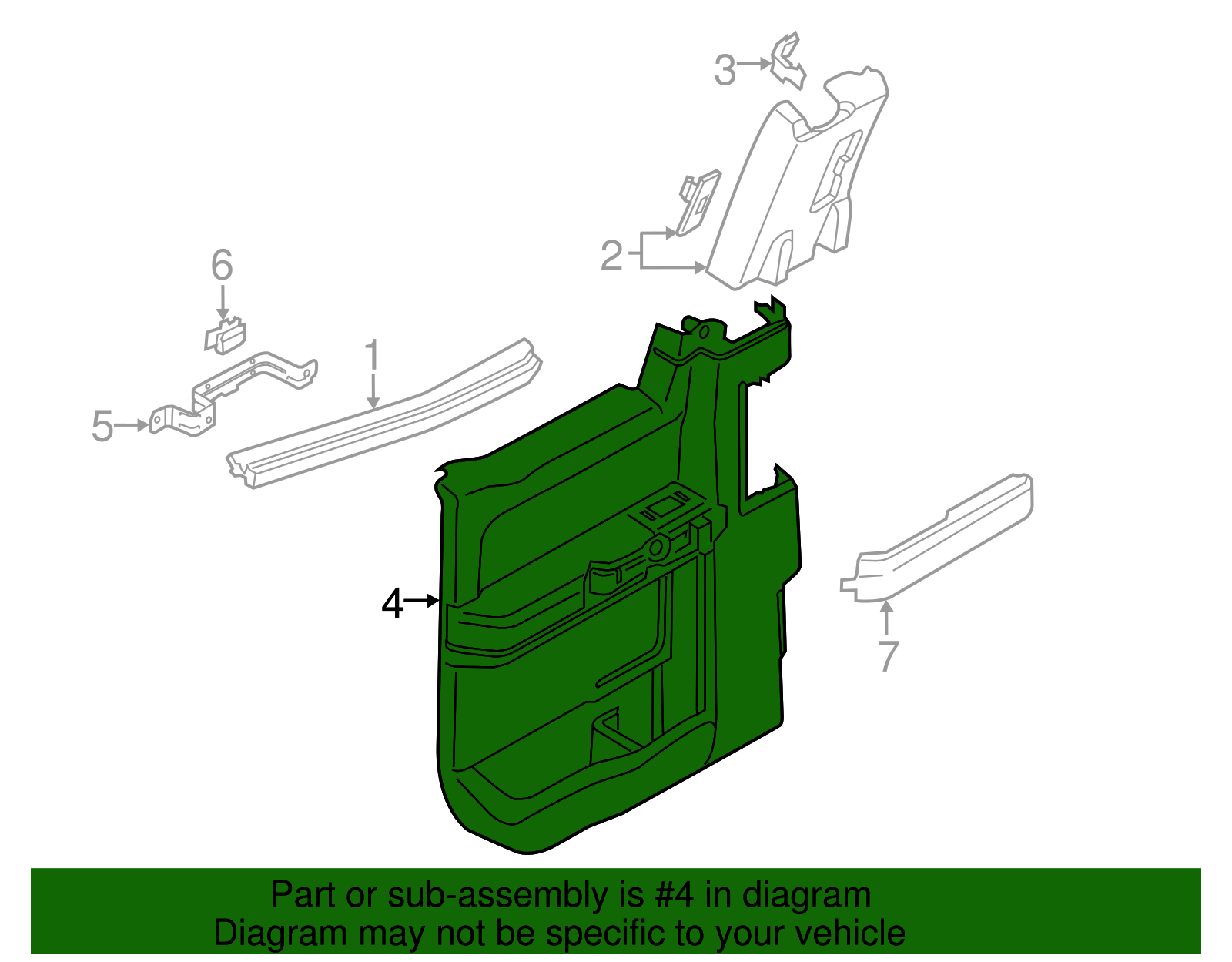 3

2

6

1

5

4

7

Part or sub-assembly is #4 in diagram
Diagram may not be specific to your vehicle