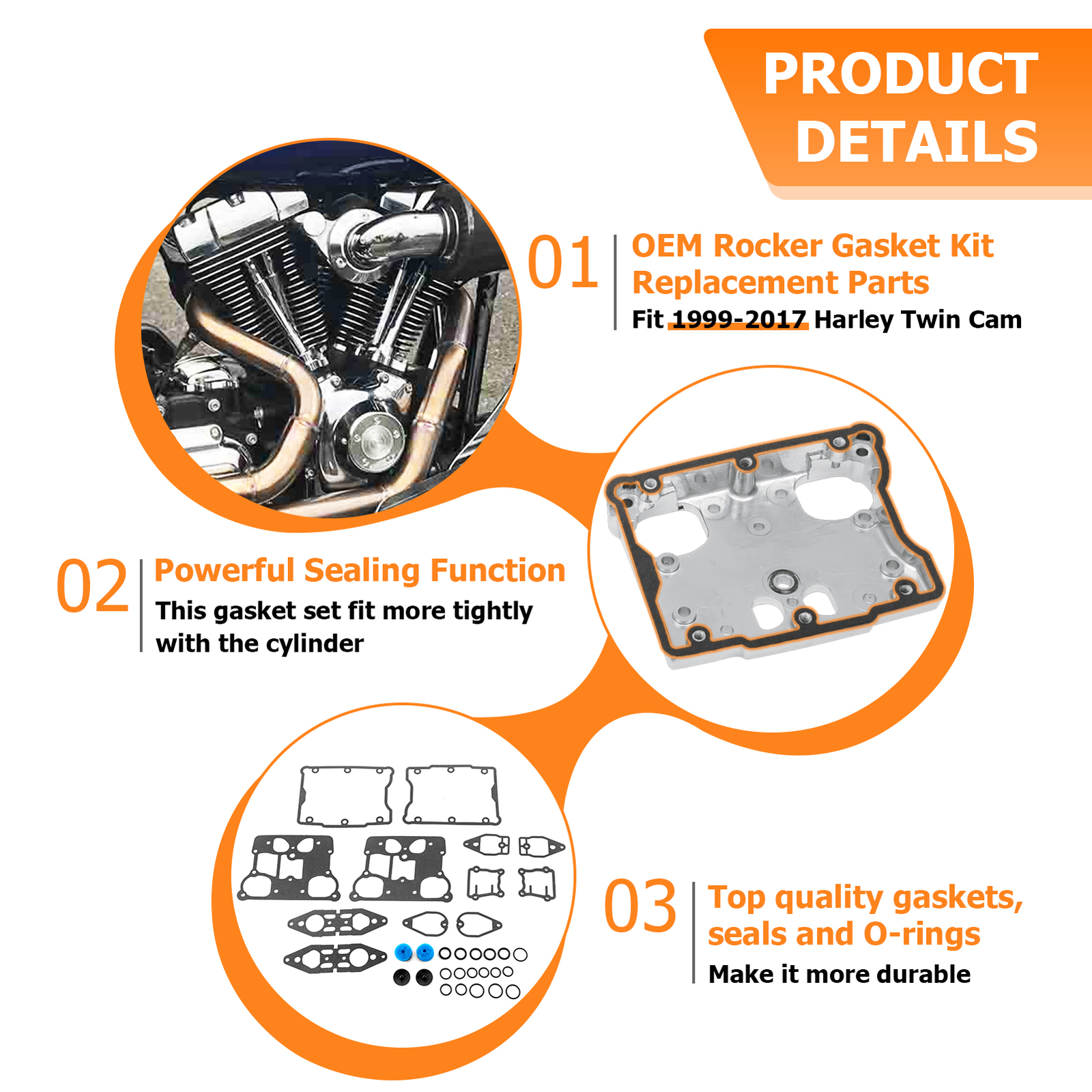 PRODUCT DETAILS

01

OEM Rocker Gasket Kit Replacement Parts

Fit 1999-2017 Harley Twin Cam

02

Powerful Sealing Function

This gasket set fit more tightly with the cylinder

03

Top quality gaskets, seals and O-rings

Make it more durable