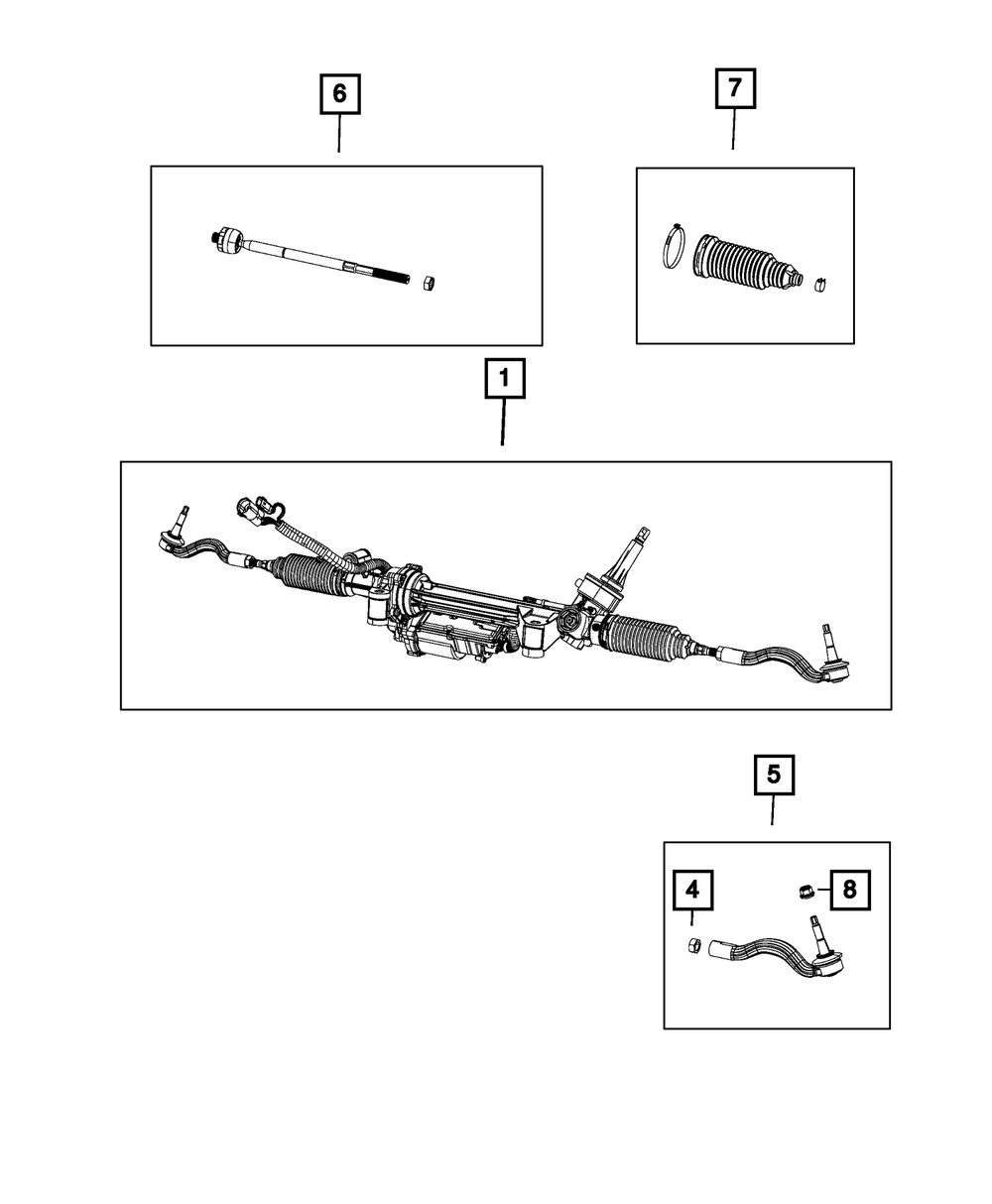 6

7

1

5

4

8