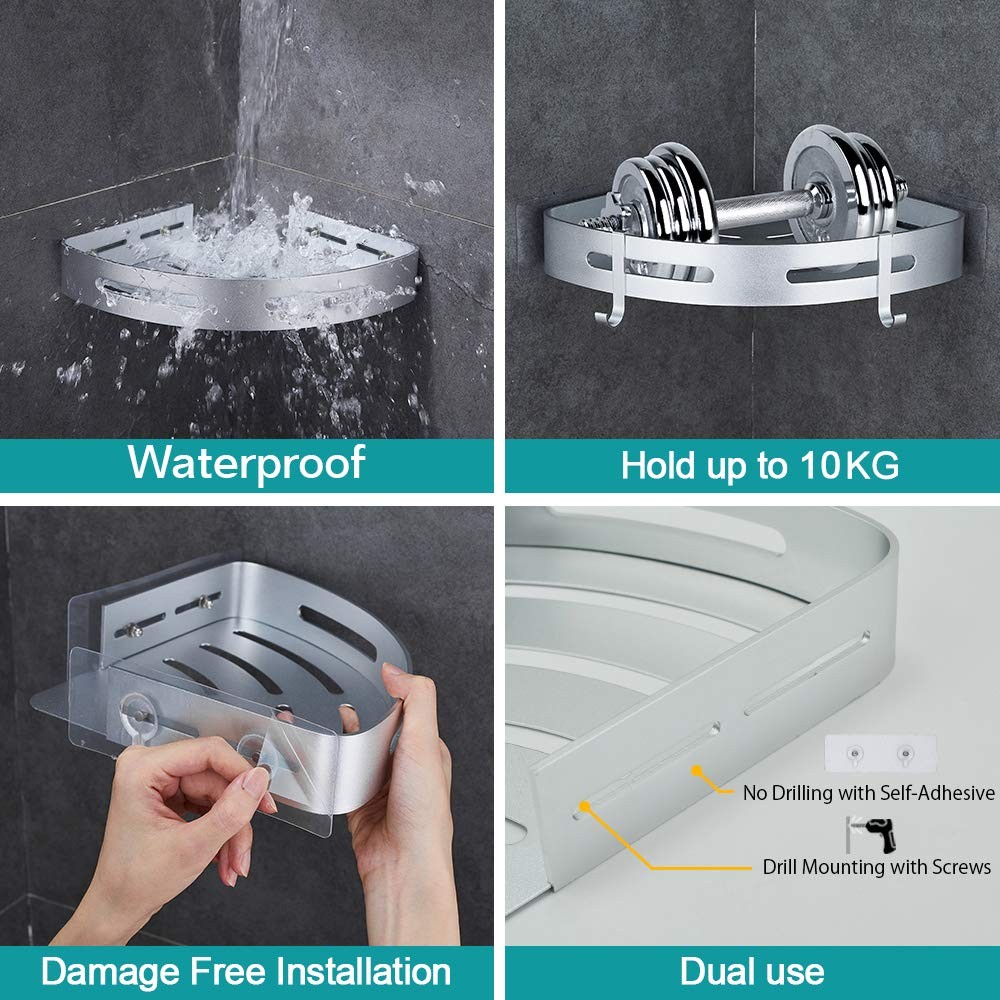 Waterproof

Hold up to 10KG

Damage Free Installation

No Drilling with Self-Adhesive

Drill Mounting with Screws

Dual use