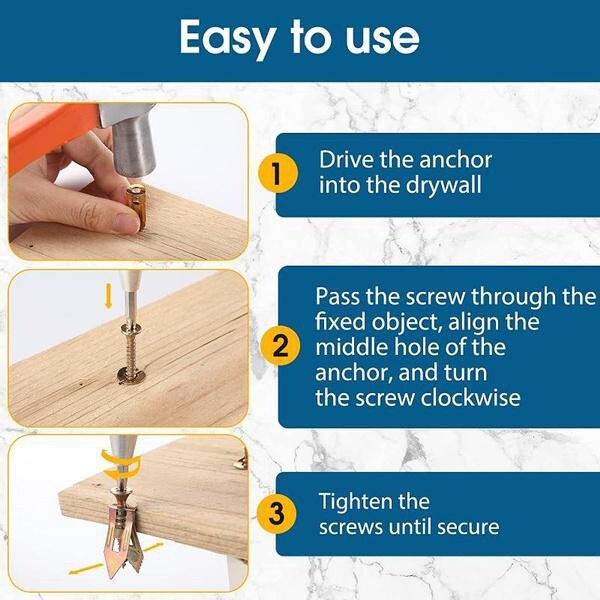 Easy to use

1 Drive the anchor into the drywall

2 Pass the screw through the fixed object, align the middle hole of the anchor, and turn the screw clockwise

3 Tighten the screws until secure