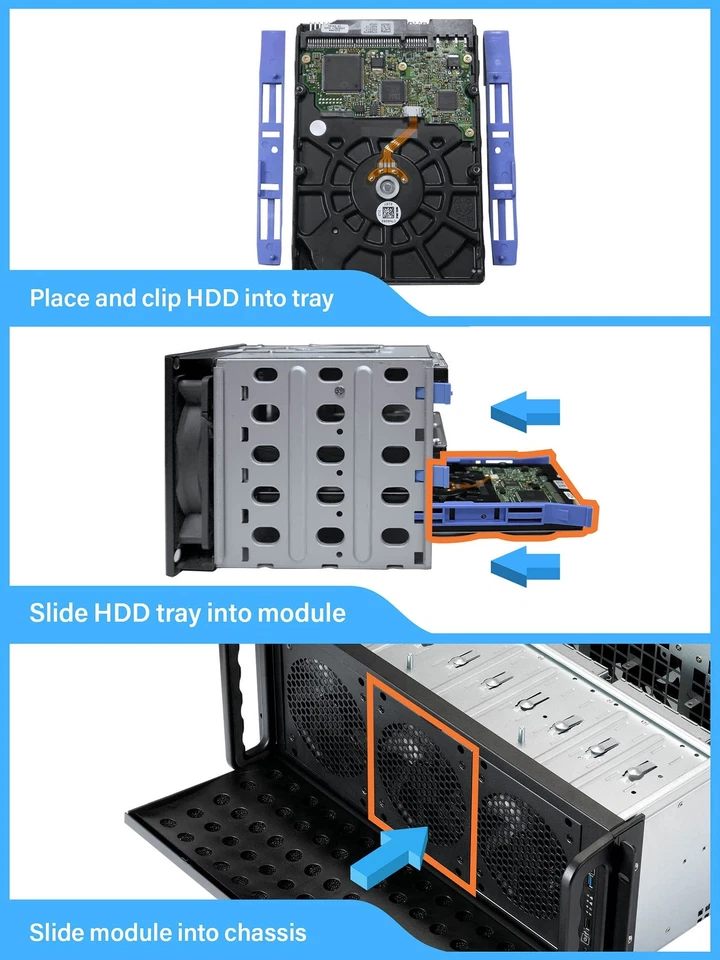 Place and clip HDD into tray

Slide HDD tray into module

Slide module into chassis