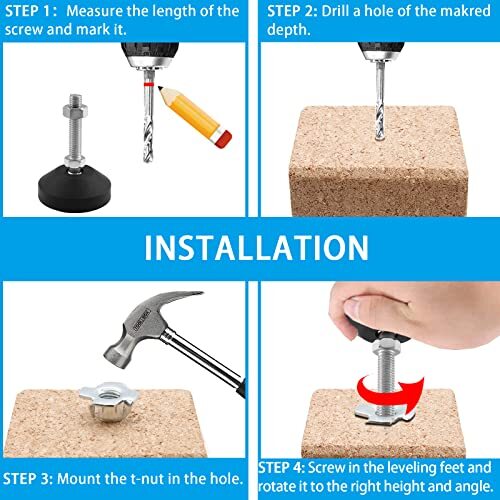 STEP 1: Measure the length of the screw and mark it.

STEP 2: Drill a hole of the makred depth.

INSTALLATION

STEP 3: Mount the t-nut in the hole.

STEP 4: Screw in the leveling feet and rotate it to the right height and angle.