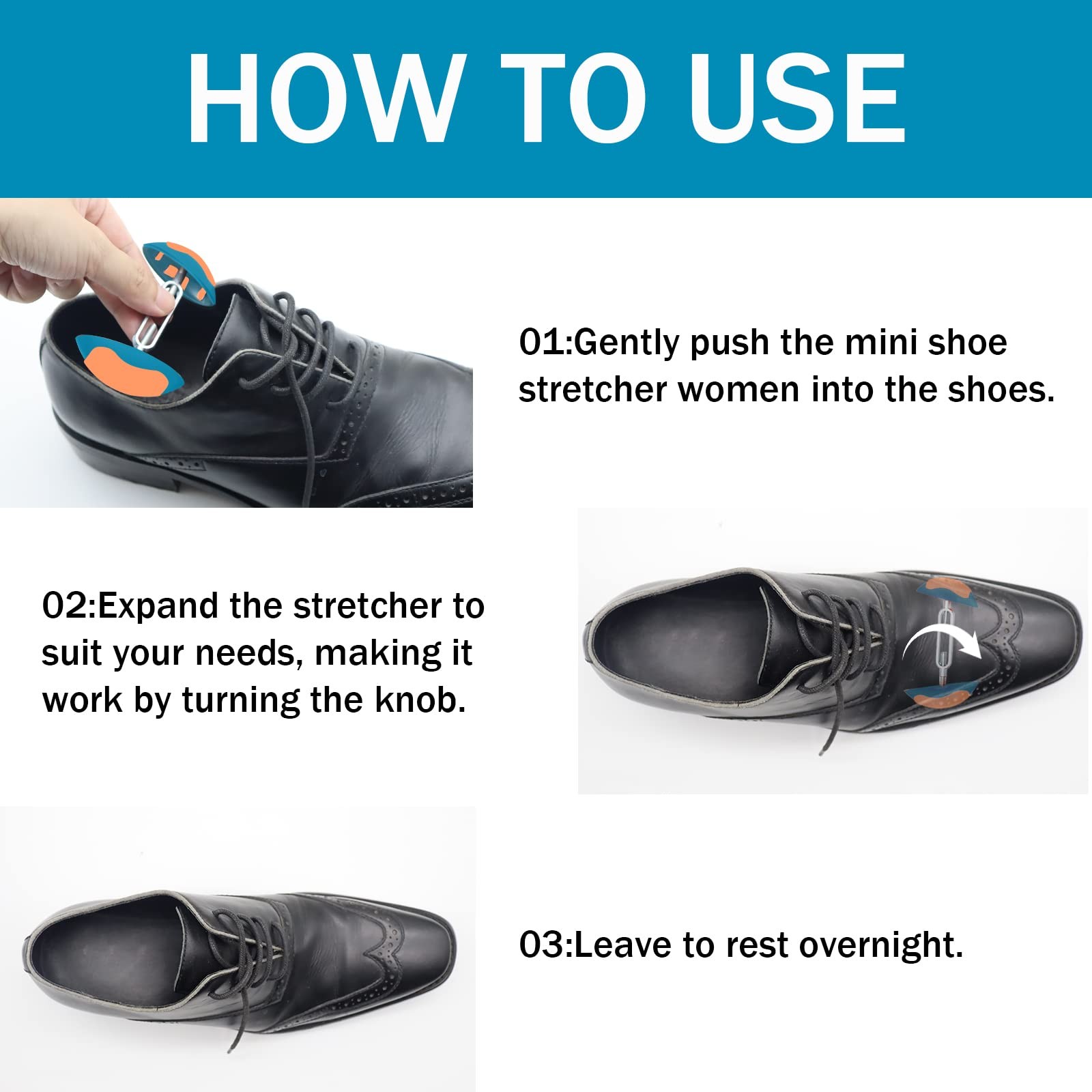 HOW TO USE

01:Gently push the mini shoe stretcher women into the shoes.

02:Expand the stretcher to suit your needs, making it work by turning the knob.

03:Leave to rest overnight.