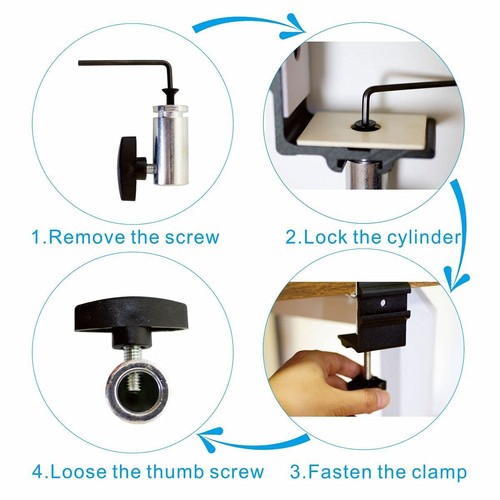 1.Remove the screw

2.Lock the cylinder

3.Fasten the clamp

4.Loose the thumb screw