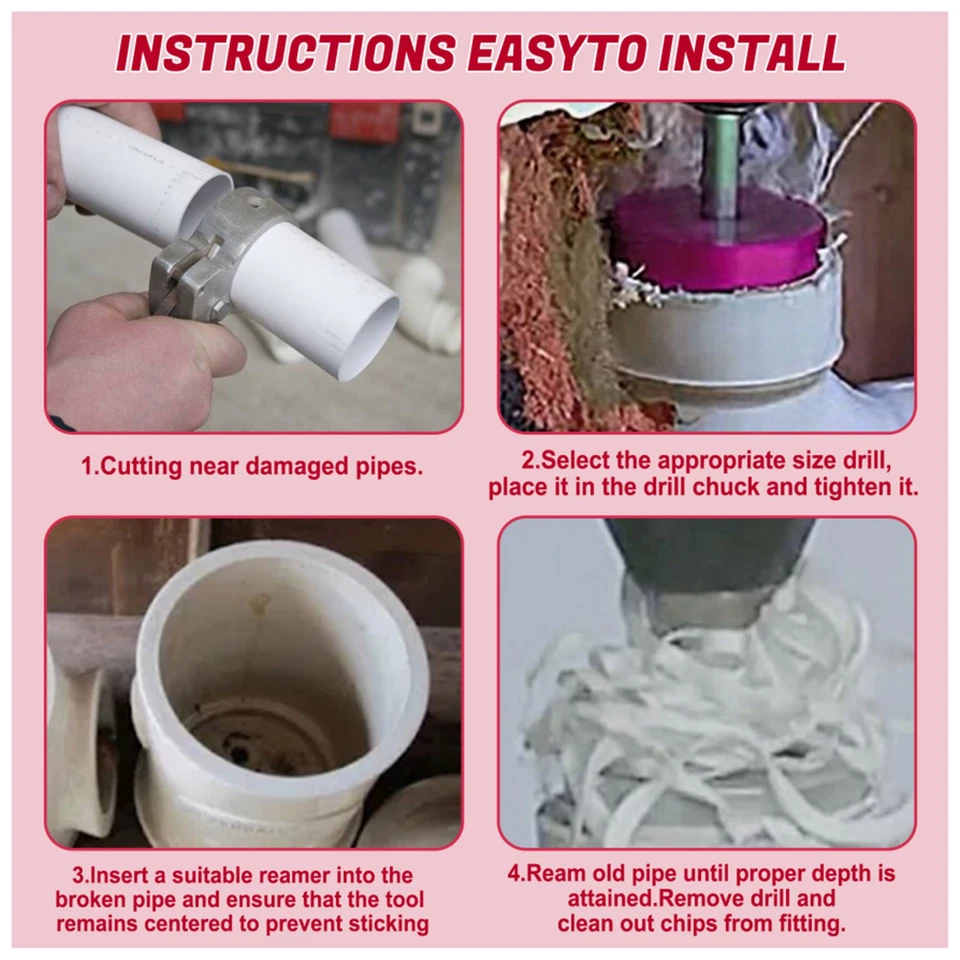 INSTRUCTIONS EASYTO INSTALL

1.Cutting near damaged pipes.

2.Select the appropriate size drill, place it in the drill chuck and tighten it.

3.Insert a suitable reamer into the broken pipe and ensure that the tool remains centered to prevent sticking

4.Ream old pipe until proper depth is attained.Remove drill and clean out chips from fitting.