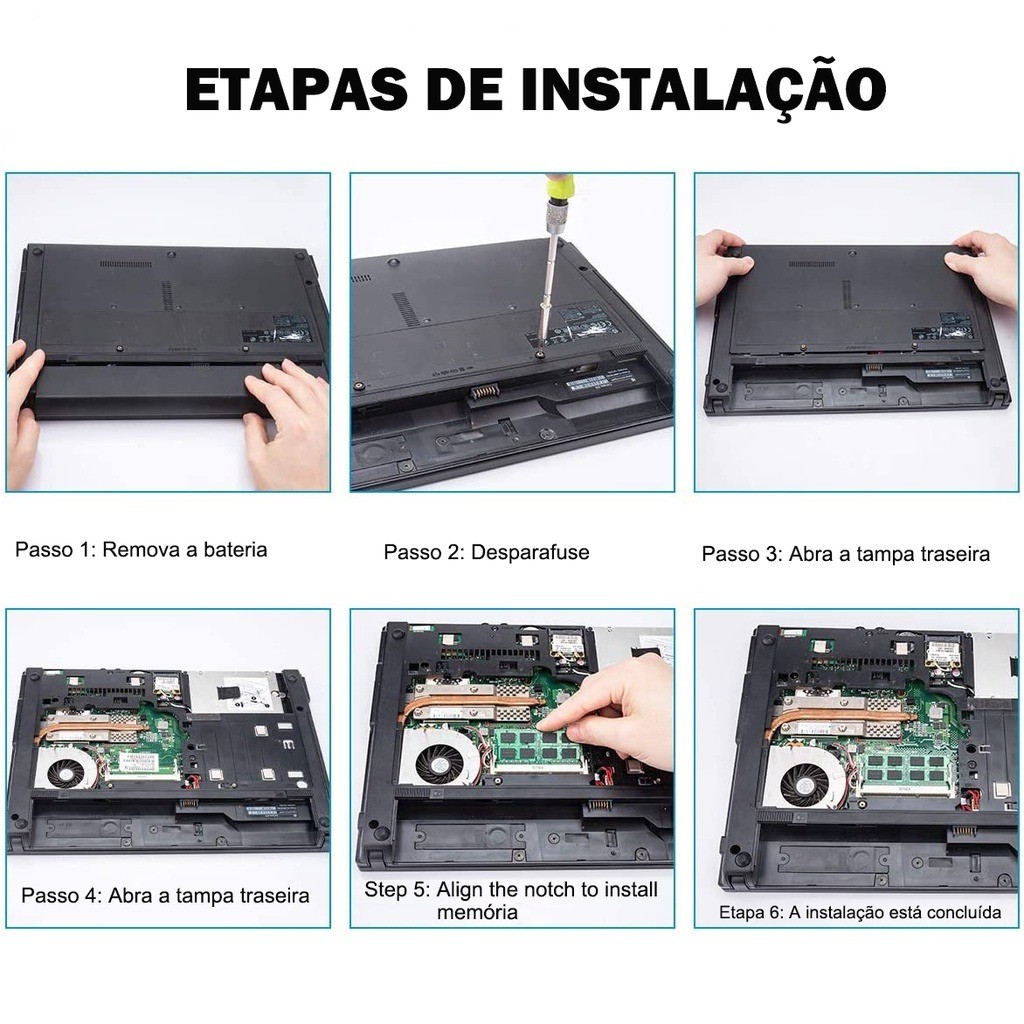 ETAPAS DE INSTALAÇÃO

Passo 1: Remova a bateria

Passo 2: Desparafuse

Passo 3: Abra a tampa traseira

Passo 4: Abra a tampa traseira

Step 5: Align the notch to install memória

Etapa 6: A instalação está concluída