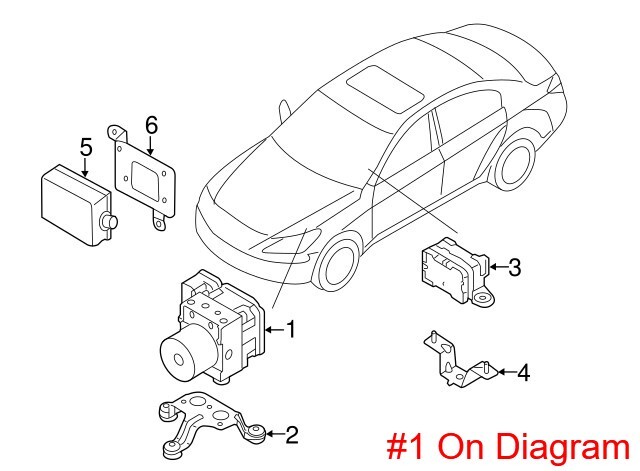 5

6

3

1

4

2

#1 On Diagram