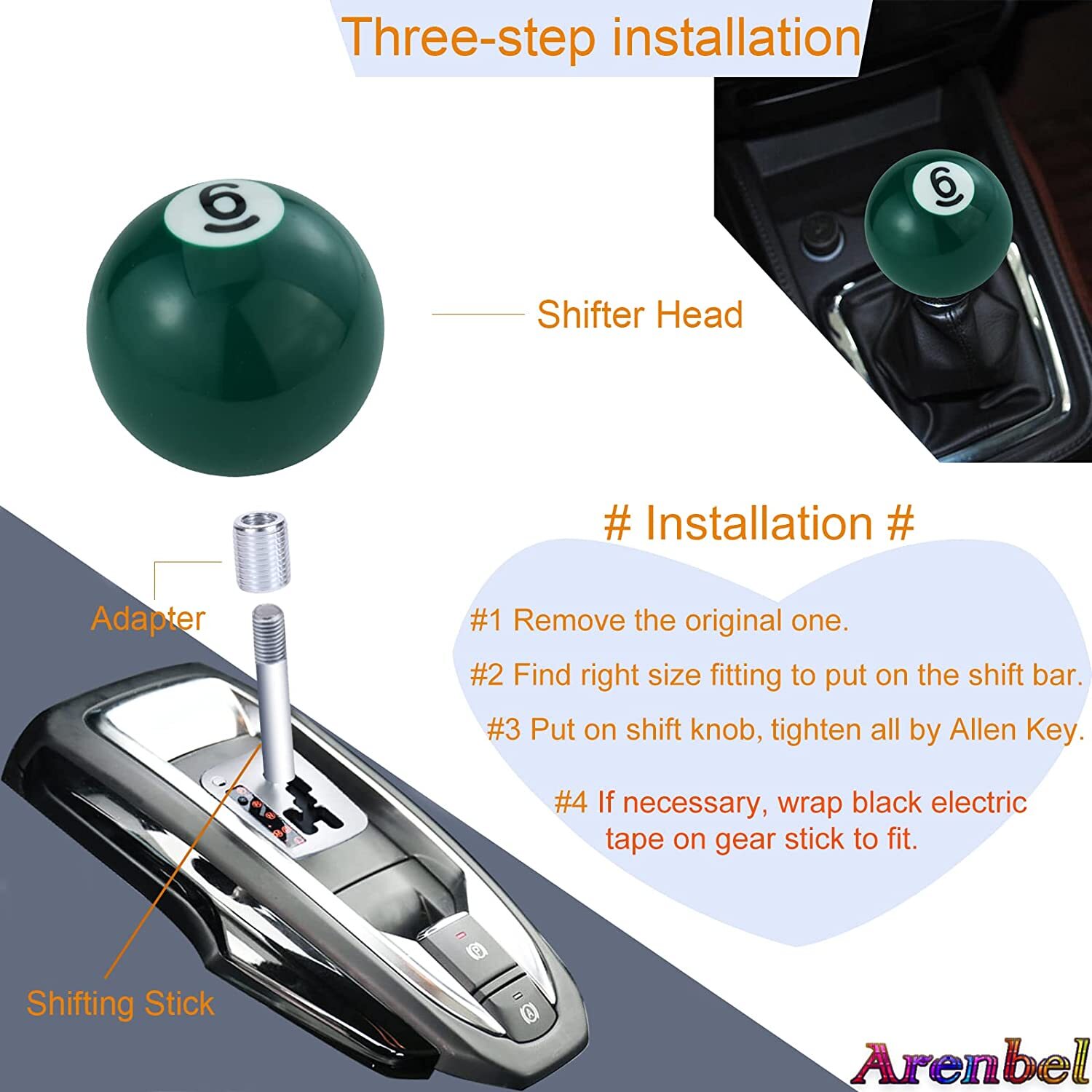 Three-step installation

6

Shifter Head

6

Adapter

Shifting Stick

# Installation #

#1 Remove the original one.

#2 Find right size fitting to put on the shift bar.

#3 Put on shift knob, tighten all by Allen Key.

#4 If necessary, wrap black electric tape on gear stick to fit.

Arenbel