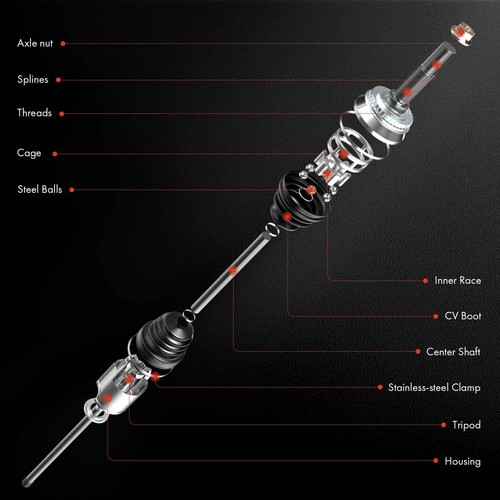 Axle nut

Splines

Threads

Cage

Steel Balls

Inner Race

CV Boot

Center Shaft

Stainless-steel Clamp

Tripod

Housing