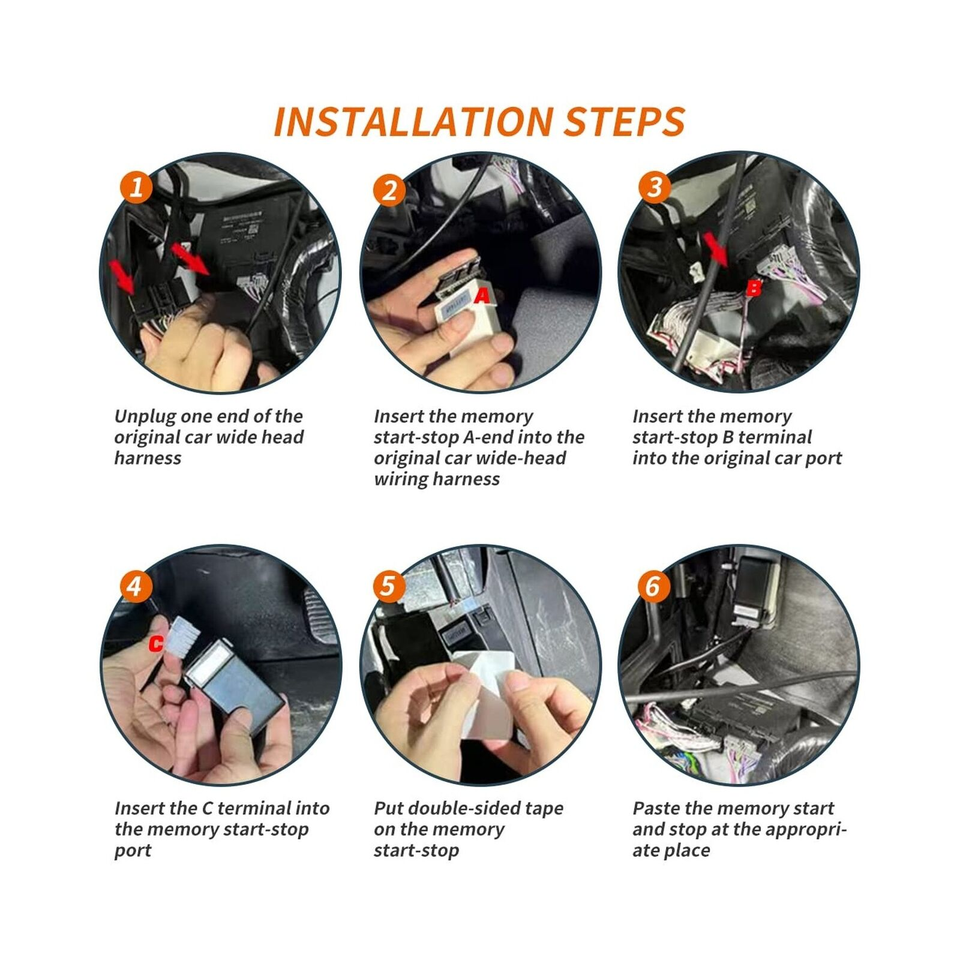 INSTALLATION STEPS

1

Unplug one end of the original car wide head harness

2

A

Insert the memory start-stop A-end into the original car wide-head wiring harness

3

B

Insert the memory start-stop B terminal into the original car port

4

C

Insert the C terminal into the memory start-stop port

5

Put double-sided tape on the memory start-stop

6

Paste the memory start and stop at the appropriate place