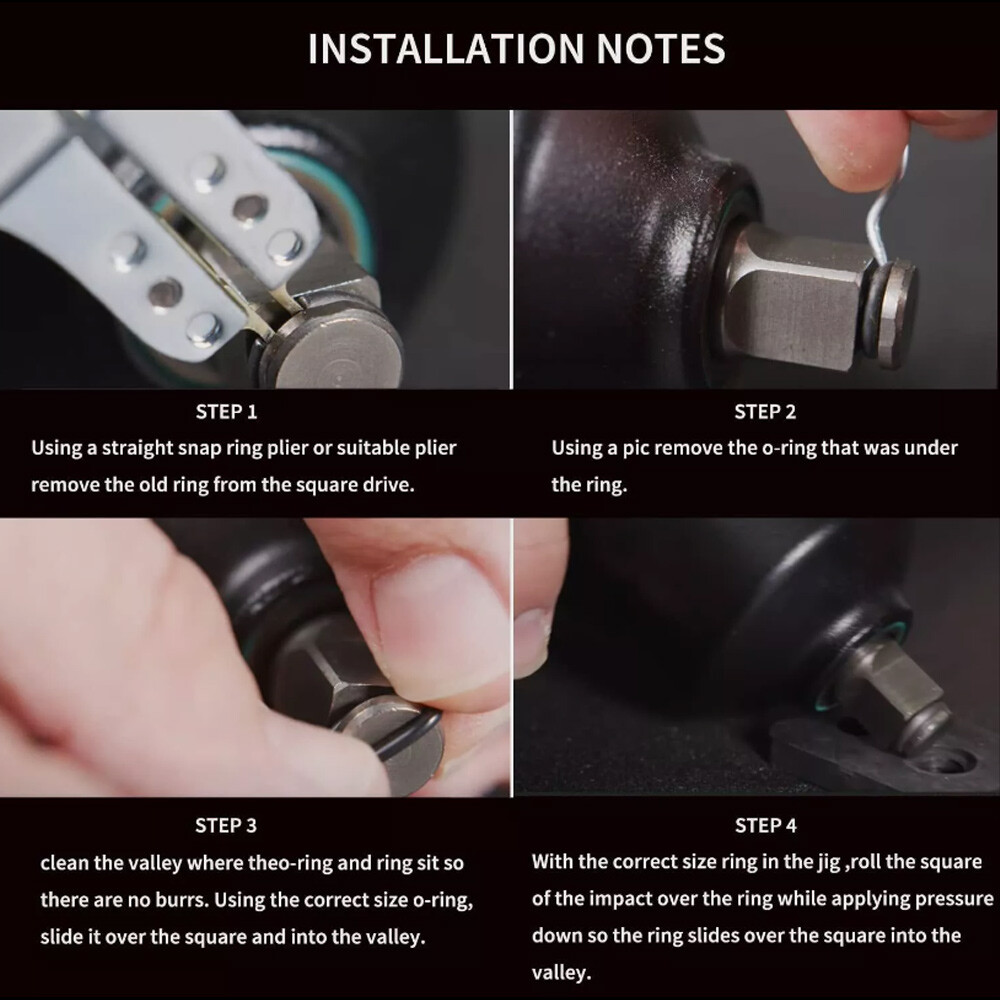 INSTALLATION NOTES

STEP 1

Using a straight snap ring plier or suitable plier remove the old ring from the square drive.

STEP 2

Using a pic remove the o-ring that was under the ring.

STEP 3

clean the valley where theo-ring and ring sit so there are no burrs. Using the correct size o-ring, slide it over the square and into the valley.

STEP 4

With the correct size ring in the jig ,roll the square of the impact over the ring while applying pressure down so the ring slides over the square into the valley.