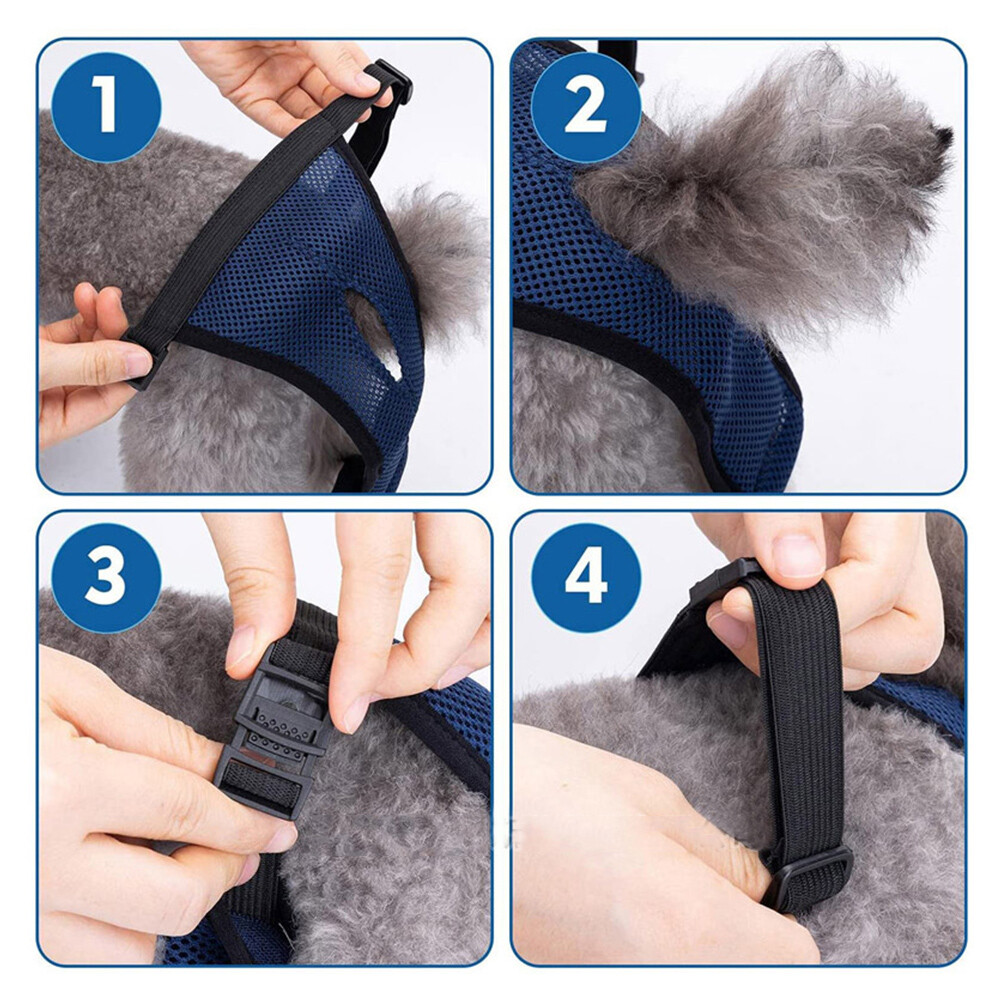 1

2

3

4