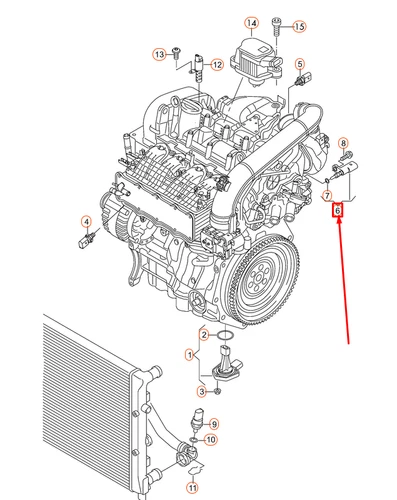 14
15
13
12
5
8
7
6
4
2
1
3
9
10
11