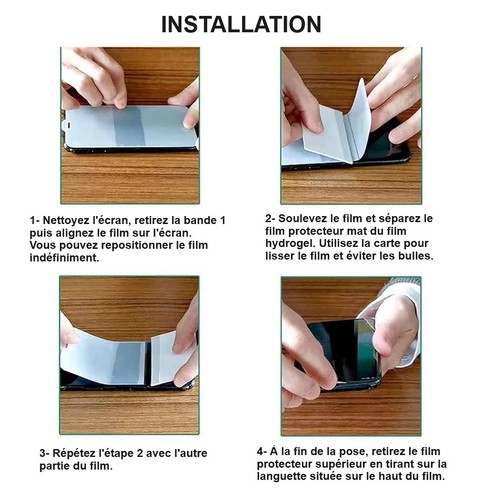 INSTALLATION

1- Nettoyez l'écran, retirez la bande 1 puis alignez le film sur l'écran. Vous pouvez repositionner le film indéfiniment.

2- Soulevez le film et séparez le film protecteur mat du film hydrogel. Utilisez la carte pour lisser le film et éviter les bulles.

3- Répétez l'étape 2 avec l'autre partie du film.

4- À la fin de la pose, retirez le film protecteur supérieur en tirant sur la languette située sur le haut du film.