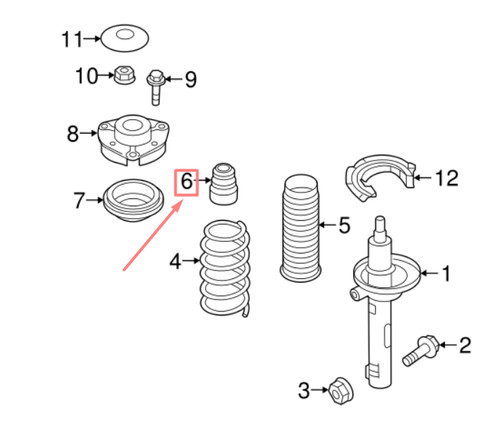 11
10
9
8
6
12
7
5
4
1
2
3