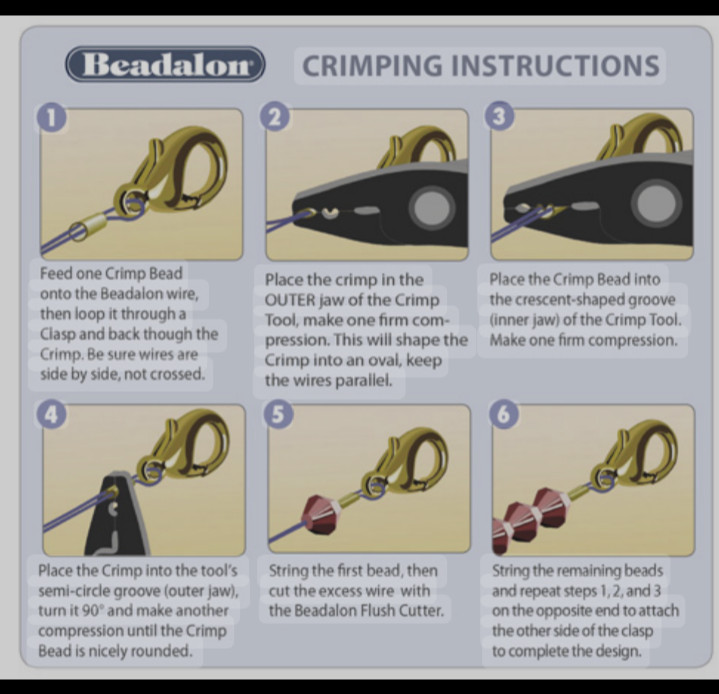 Beadalon

CRIMPING INSTRUCTIONS

1

Feed one Crimp Bead onto the Beadalon wire, then loop it through a Clasp and back though the Crimp. Be sure wires are side by side, not crossed.

2

Place the crimp in the OUTER jaw of the Crimp Tool, make one firm compression. This will shape the Crimp into an oval, keep the wires parallel.

3

Place the Crimp Bead into the crescent-shaped groove (inner jaw) of the Crimp Tool. Make one firm compression.

4

Place the Crimp into the tool's semi-circle groove (outer jaw), turn it 90° and make another compression until the Crimp Bead is nicely rounded.

5

String the first bead, then cut the excess wire with the Beadalon Flush Cutter.

6

String the remaining beads and repeat steps 1, 2, and 3 on the opposite end to attach the other side of the clasp to complete the design.