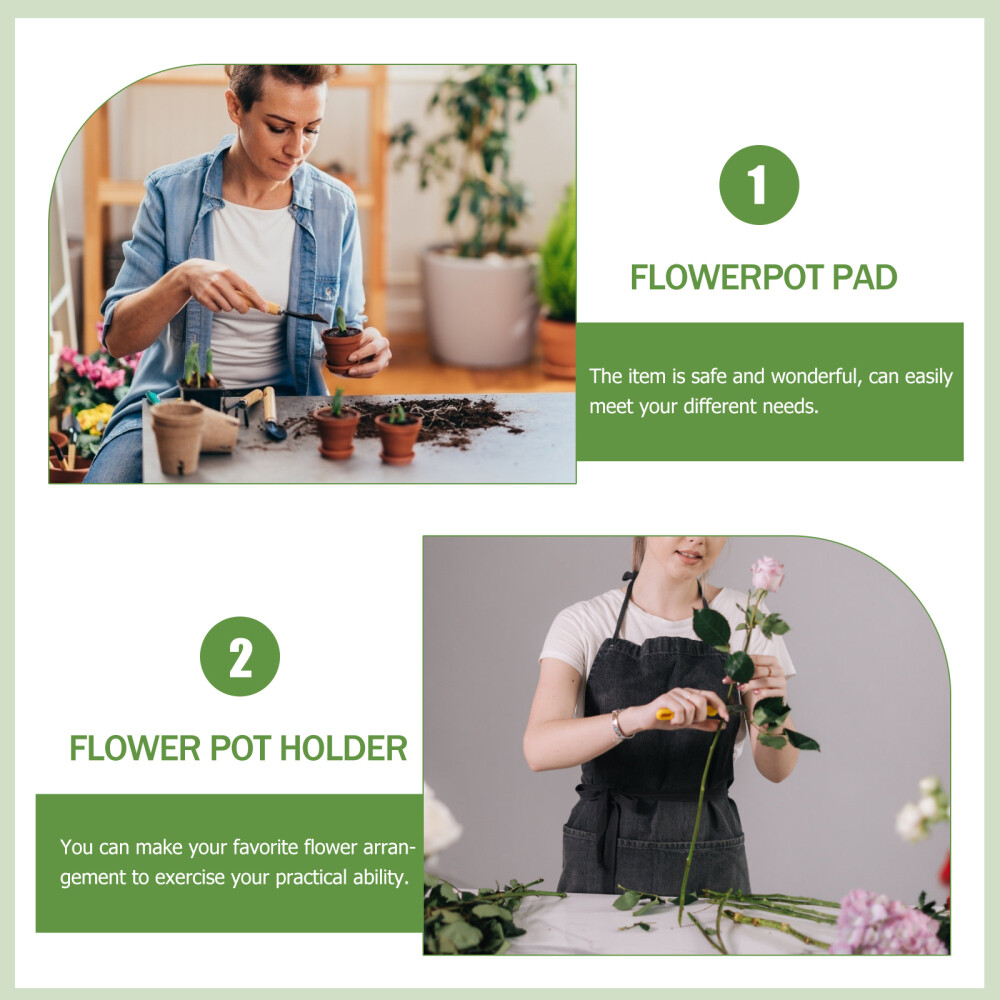 1

FLOWERPOT PAD

The item is safe and wonderful, can easily meet your different needs.

2

FLOWER POT HOLDER

You can make your favorite flower arrangement to exercise your practical ability.