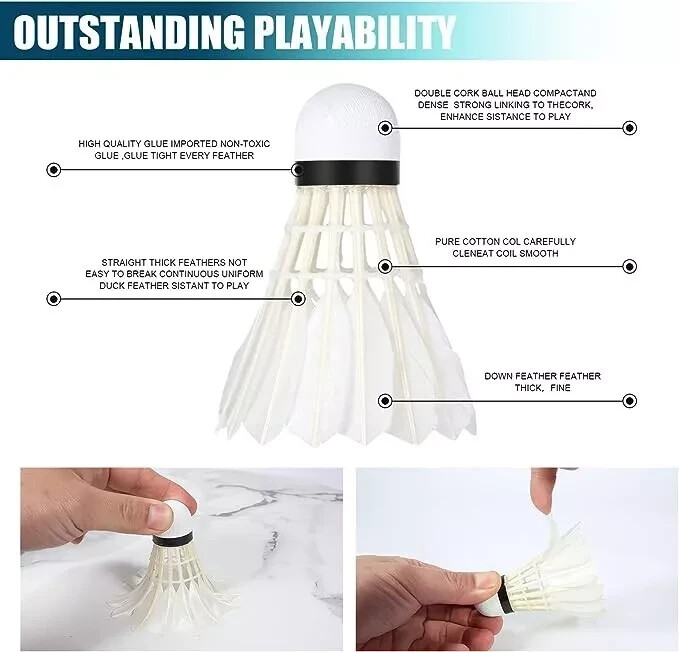 OUTSTANDING PLAYABILITY

DOUBLE CORK BALL HEAD COMPACTAND DENSE STRONG LINKING TO THECORK, ENHANCE SISTANCE TO PLAY

HIGH QUALITY GLUE IMPORTED NON-TOXIC GLUE ,GLUE TIGHT EVERY FEATHER

PURE COTTON COL CAREFULLY CLENEAT COIL SMOOTH

STRAIGHT THICK FEATHERS NOT EASY TO BREAK CONTINUOUS UNIFORM DUCK FEATHER SISTANT TO PLAY

DOWN FEATHER FEATHER THICK, FINE