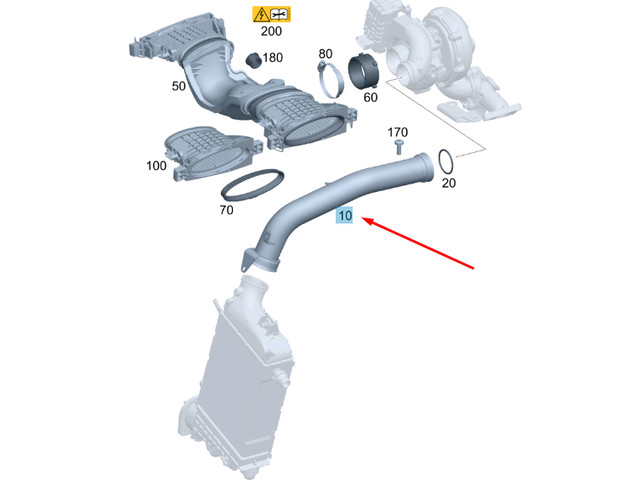 200
180
80
50
60
170
100
20
70
10