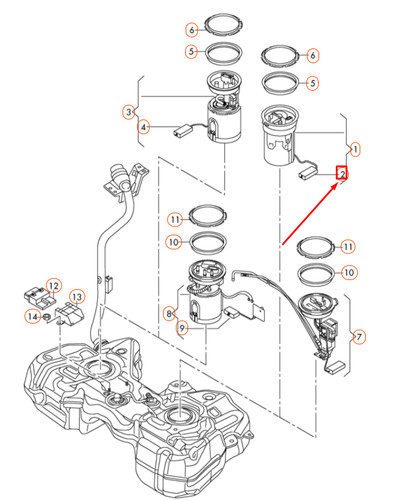 6
5
6
5
3
4
1
2
11
10
11
10
12
13
14
8
9
7