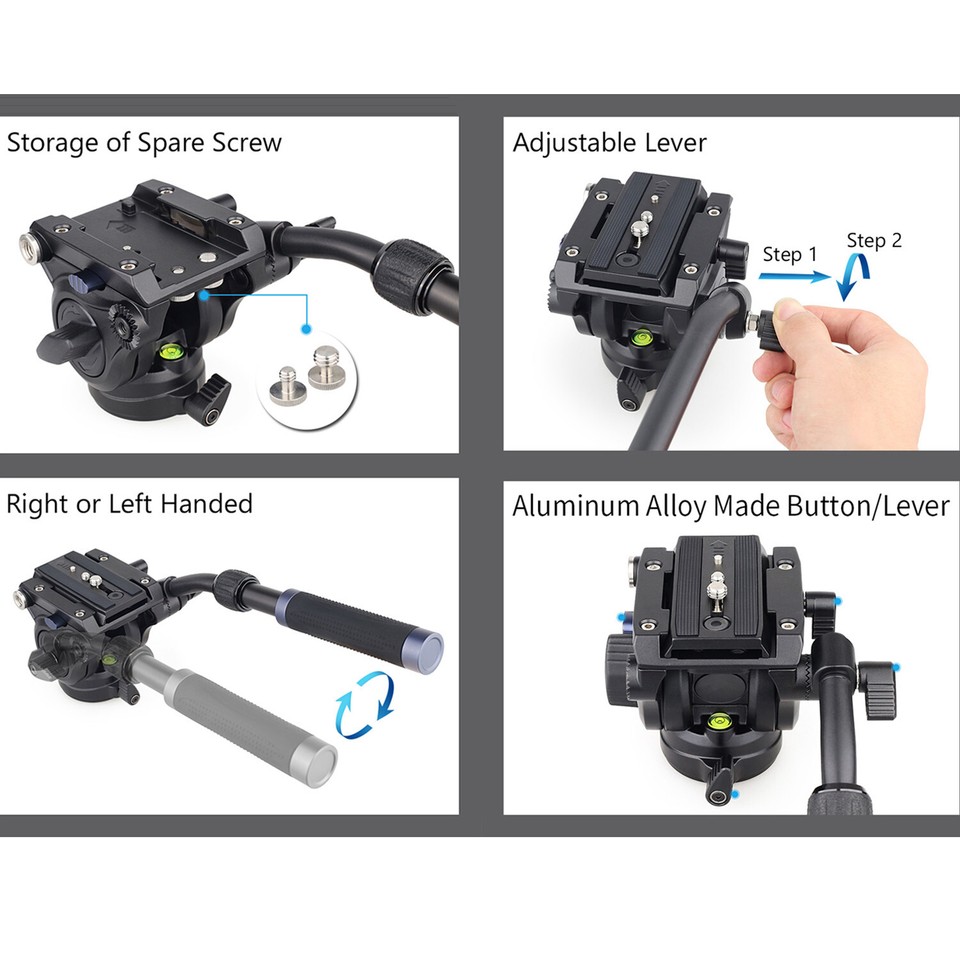 Storage of Spare Screw

Adjustable Lever

Step 1

Step 2

Right or Left Handed

Aluminum Alloy Made Button/Lever