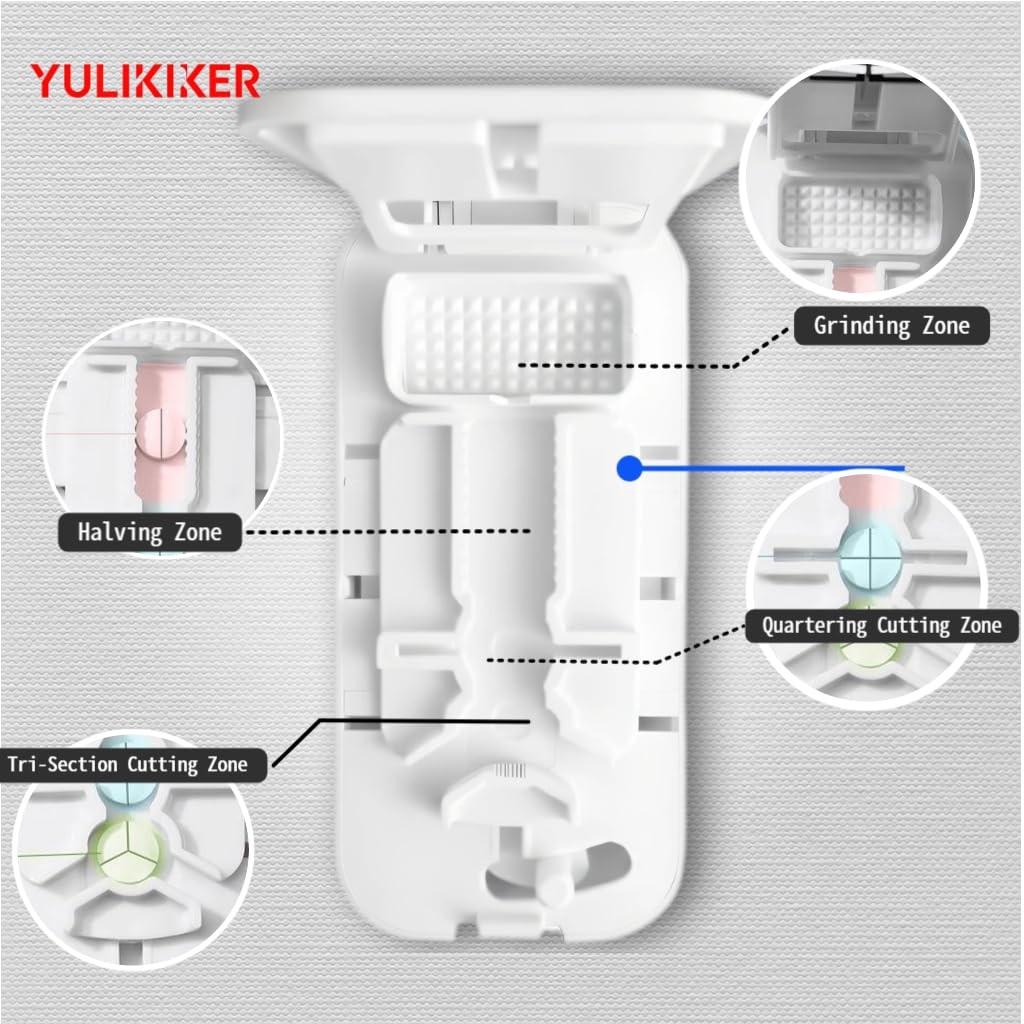 YULIKIKER

Grinding Zone

Halving Zone

Quartering Cutting Zone

Tri-Section Cutting Zone