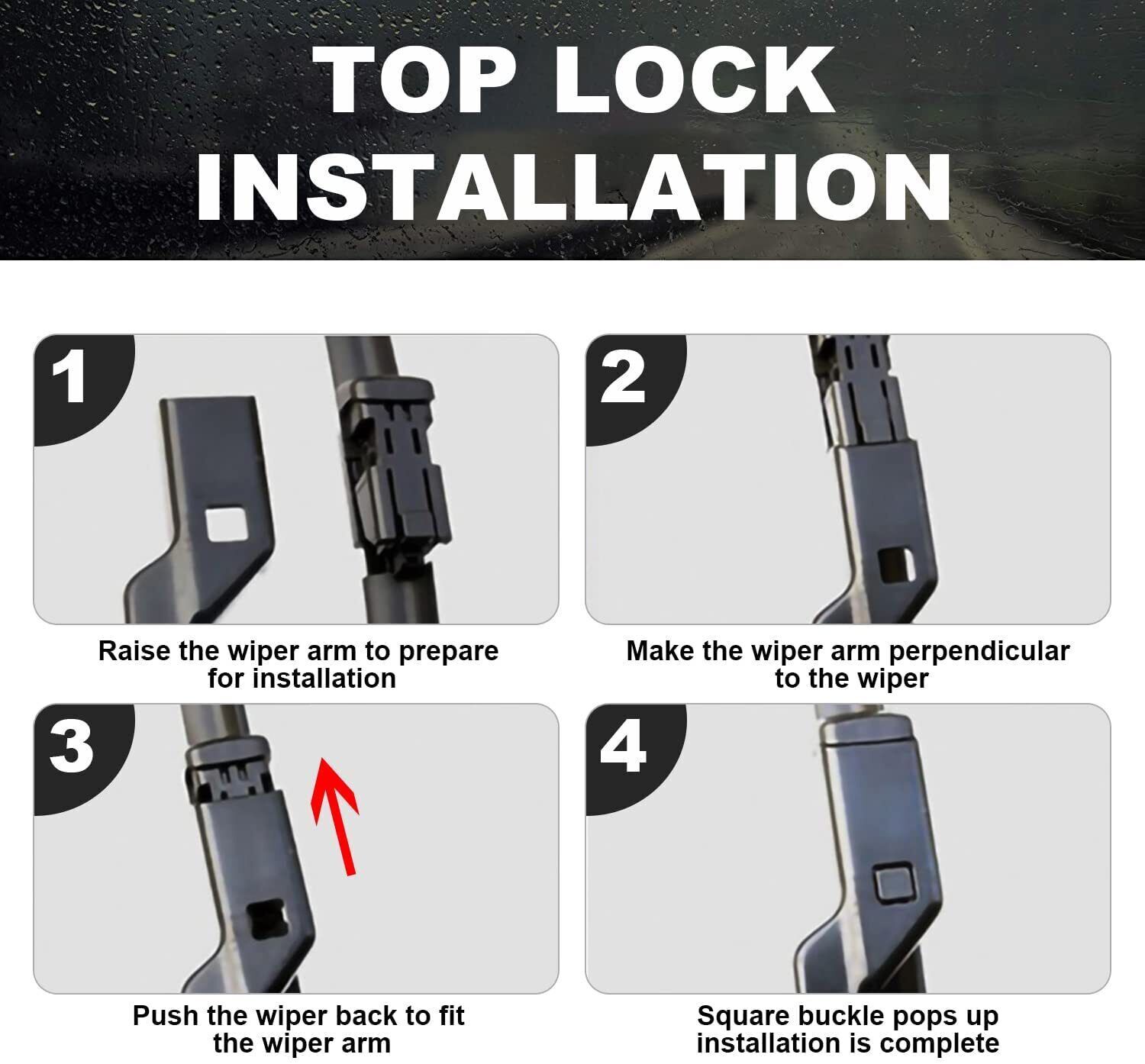 TOP LOCK INSTALLATION

1

Raise the wiper arm to prepare for installation

2

Make the wiper arm perpendicular to the wiper

3

Push the wiper back to fit the wiper arm

4

Square buckle pops up installation is complete