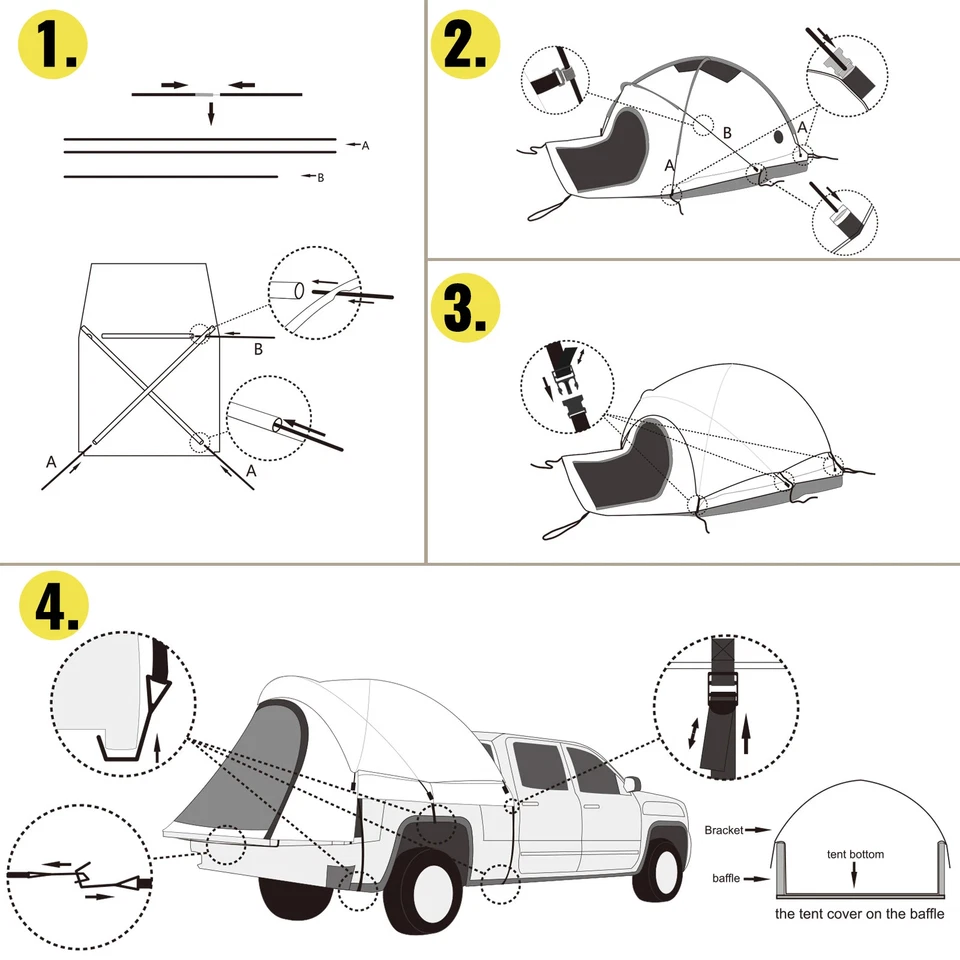 1.

A

B

B

A

A

2.

B

A

A

3.

4.

Bracket

tent bottom

baffle

the tent cover on the baffle