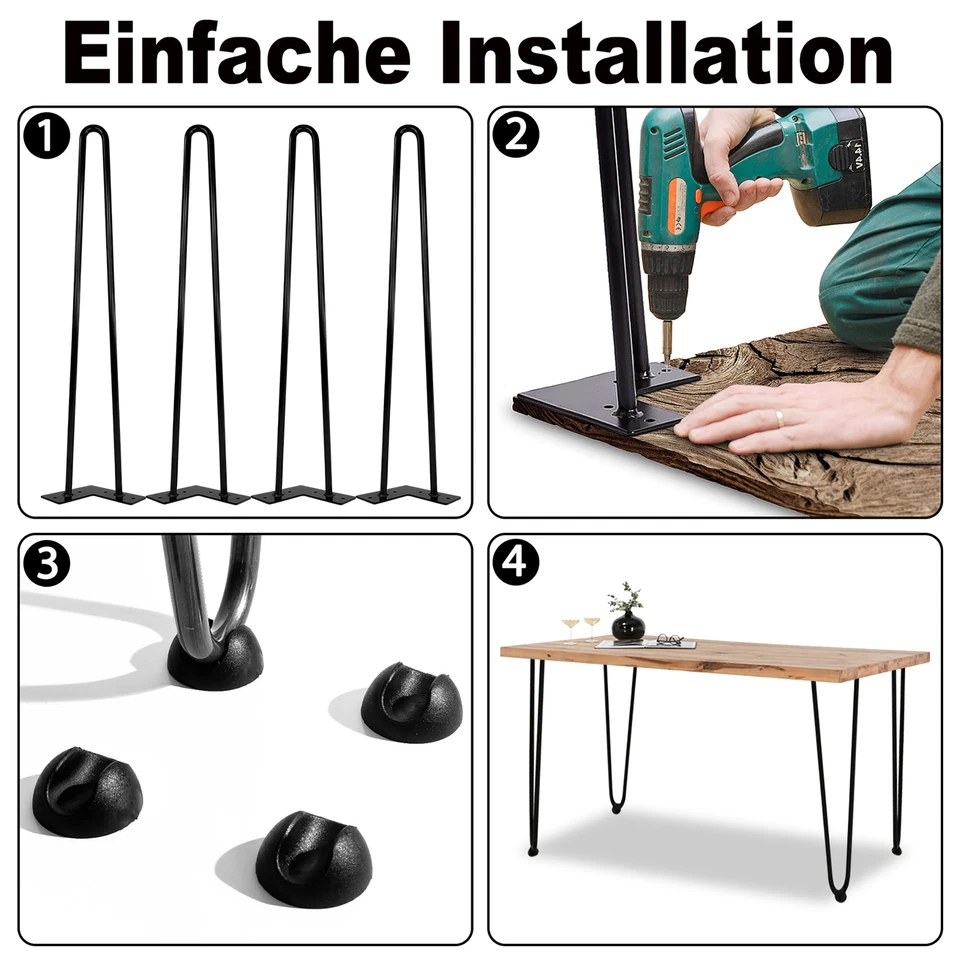 Einfache Installation

1

2

3

4