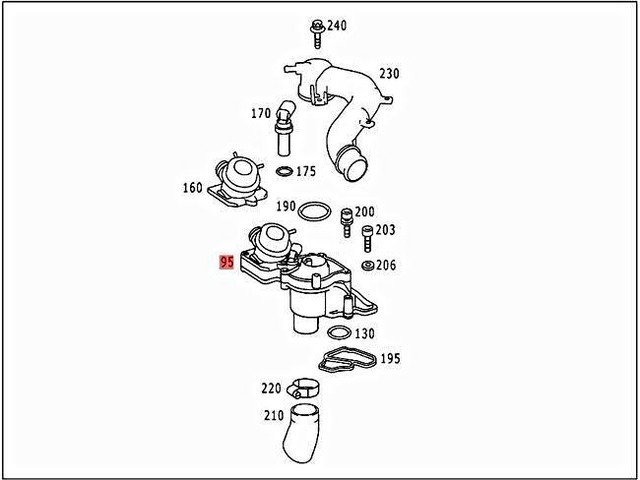 240
230
170
175
160
190
200
203
95
206
130
195
220
210