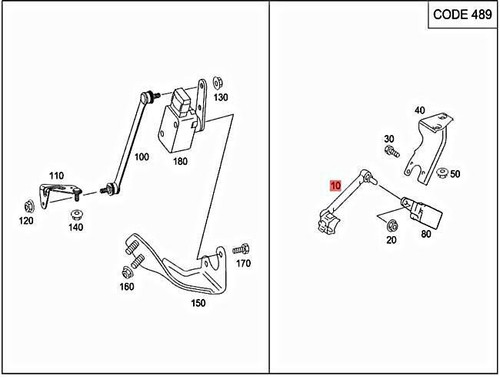 CODE 489

130
100
180
110
120
140
170
160
150

40
30
50
10
20
80