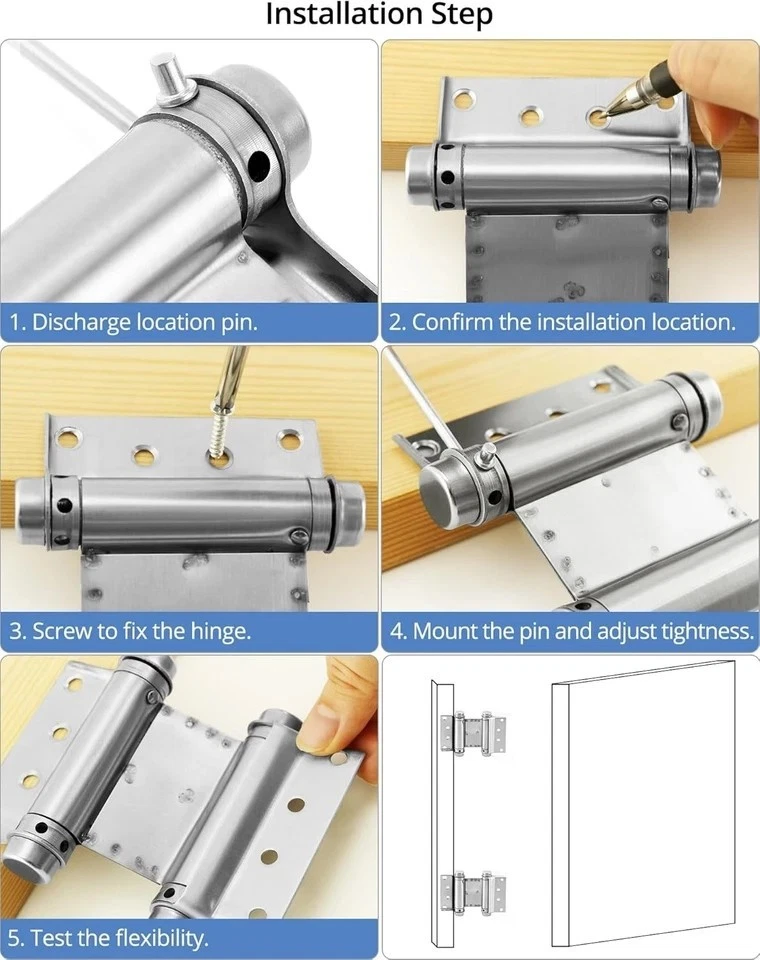 Installation Step

1. Discharge location pin.

2. Confirm the installation location.

3. Screw to fix the hinge.

4. Mount the pin and adjust tightness.

5. Test the flexibility.