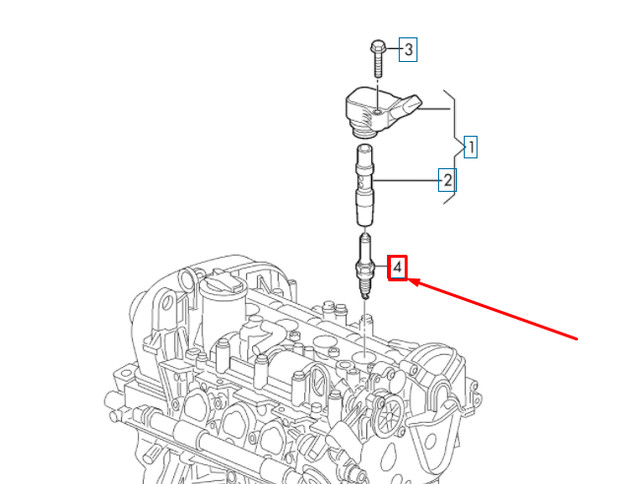 3
1
2
4