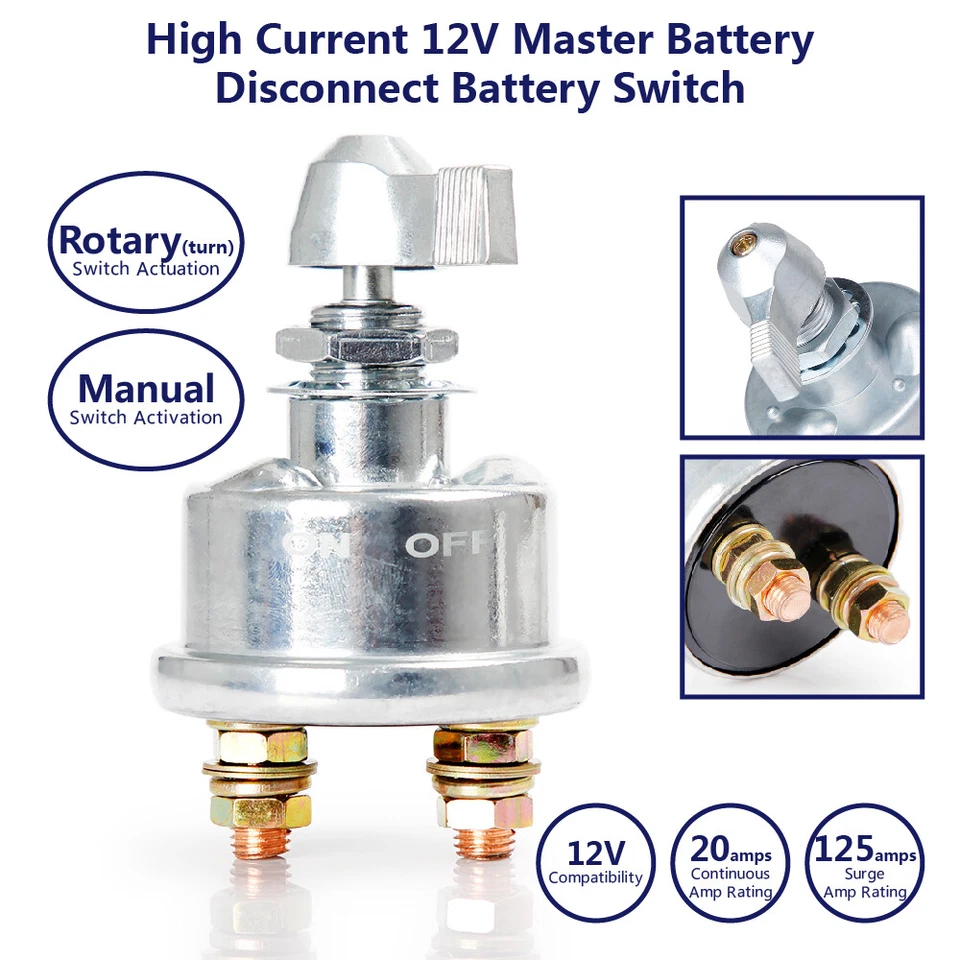 High Current 12V Master Battery Disconnect Battery Switch

Rotary(turn)
Switch Actuation

Manual
Switch Activation

ON OFF

12V
Compatibility

20amps
Continuous
Amp Rating

125amps
Surge
Amp Rating