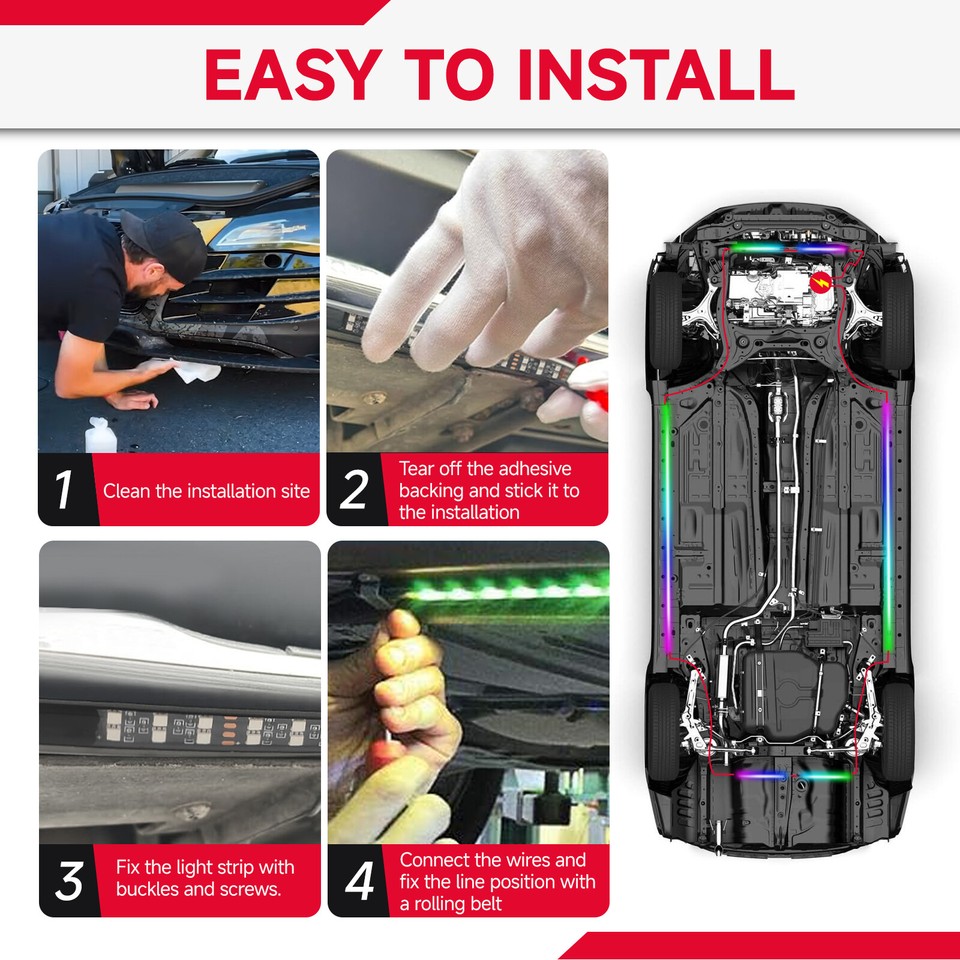 EASY TO INSTALL

1 Clean the installation site

2 Tear off the adhesive backing and stick it to the installation

3 Fix the light strip with buckles and screws.

4 Connect the wires and fix the line position with a rolling belt