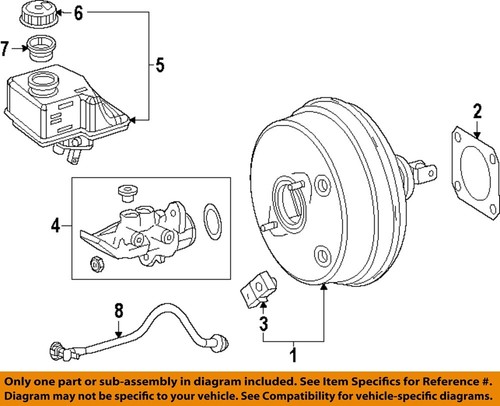 6
7
5
2
4
8
3
1

Only one part or sub-assembly in diagram included. See Item Specifics for Reference #. Diagram may not be specific to your vehicle. See Compatibility for vehicle-specific diagrams.