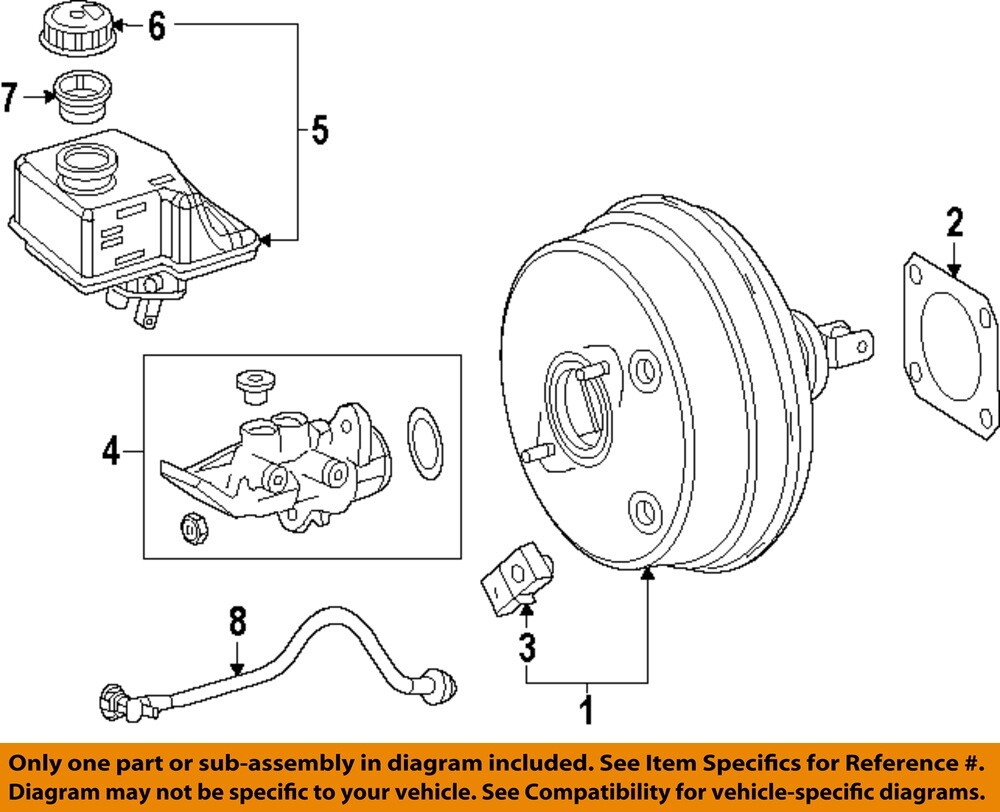 6
7
5
2
4
8
3
1

Only one part or sub-assembly in diagram included. See Item Specifics for Reference #.
Diagram may not be specific to your vehicle. See Compatibility for vehicle-specific diagrams.