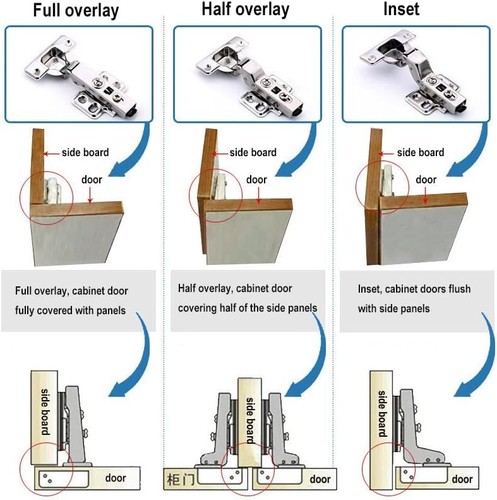 Full overlay

side board

door

Full overlay, cabinet door fully covered with panels

side board

door

Half overlay

side board

door

Half overlay, cabinet door covering half of the side panels

柜门

side board

door

Inset

side board

door

Inset, cabinet doors flush with side panels

side board

door