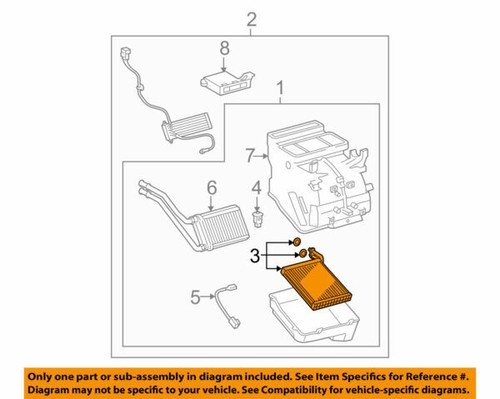 2

8

1

7

6

4

3

5

Only one part or sub-assembly in diagram included. See Item Specifics for Reference #.
Diagram may not be specific to your vehicle. See Compatibility for vehicle-specific diagrams.