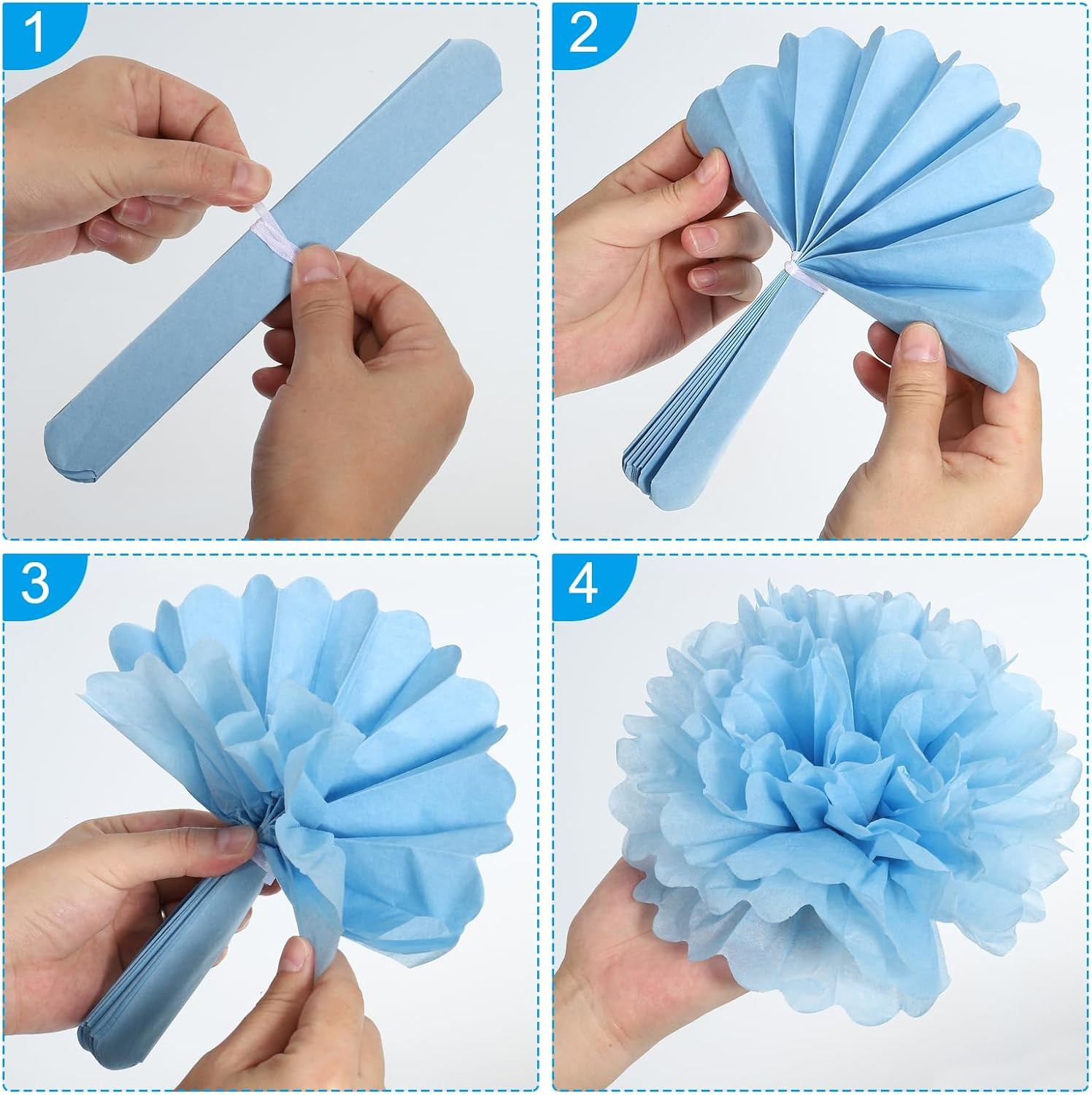 1

2

3

4