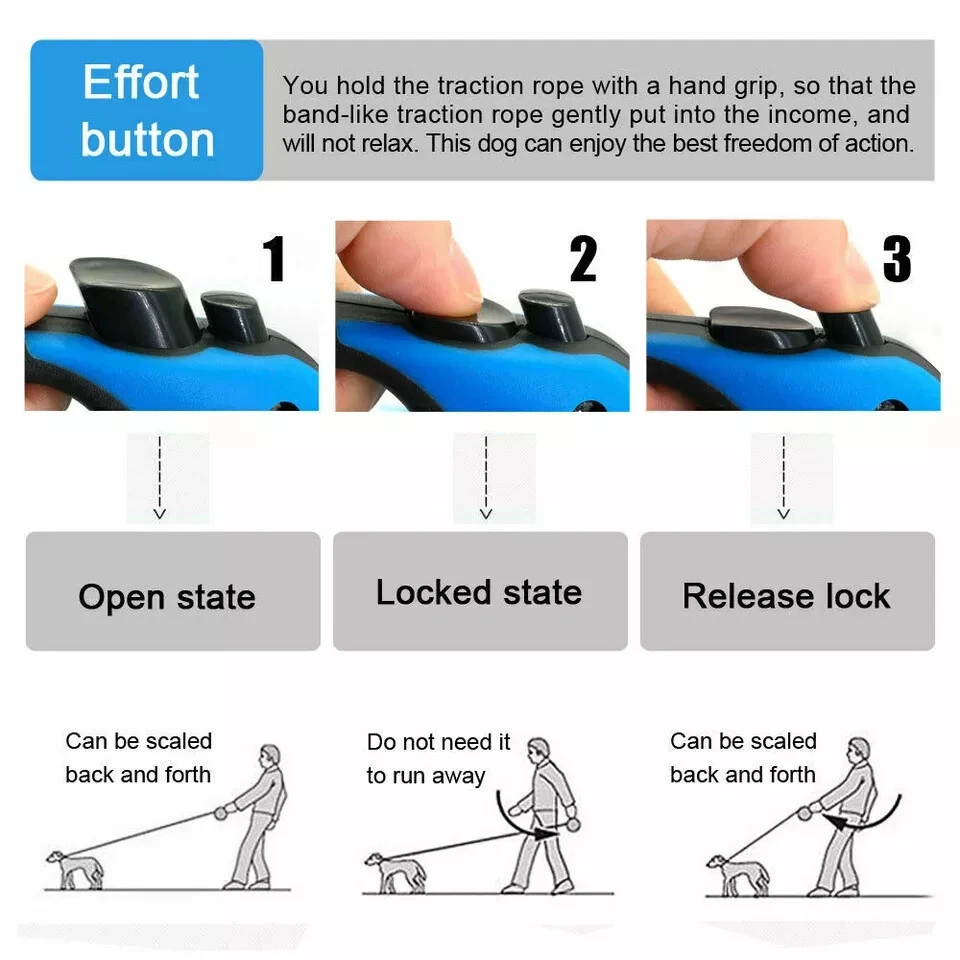 Effort button

You hold the traction rope with a hand grip, so that the band-like traction rope gently put into the income, and will not relax. This dog can enjoy the best freedom of action.

1

2

3

Open state

Locked state

Release lock

Can be scaled back and forth

Do not need it to run away

Can be scaled back and forth