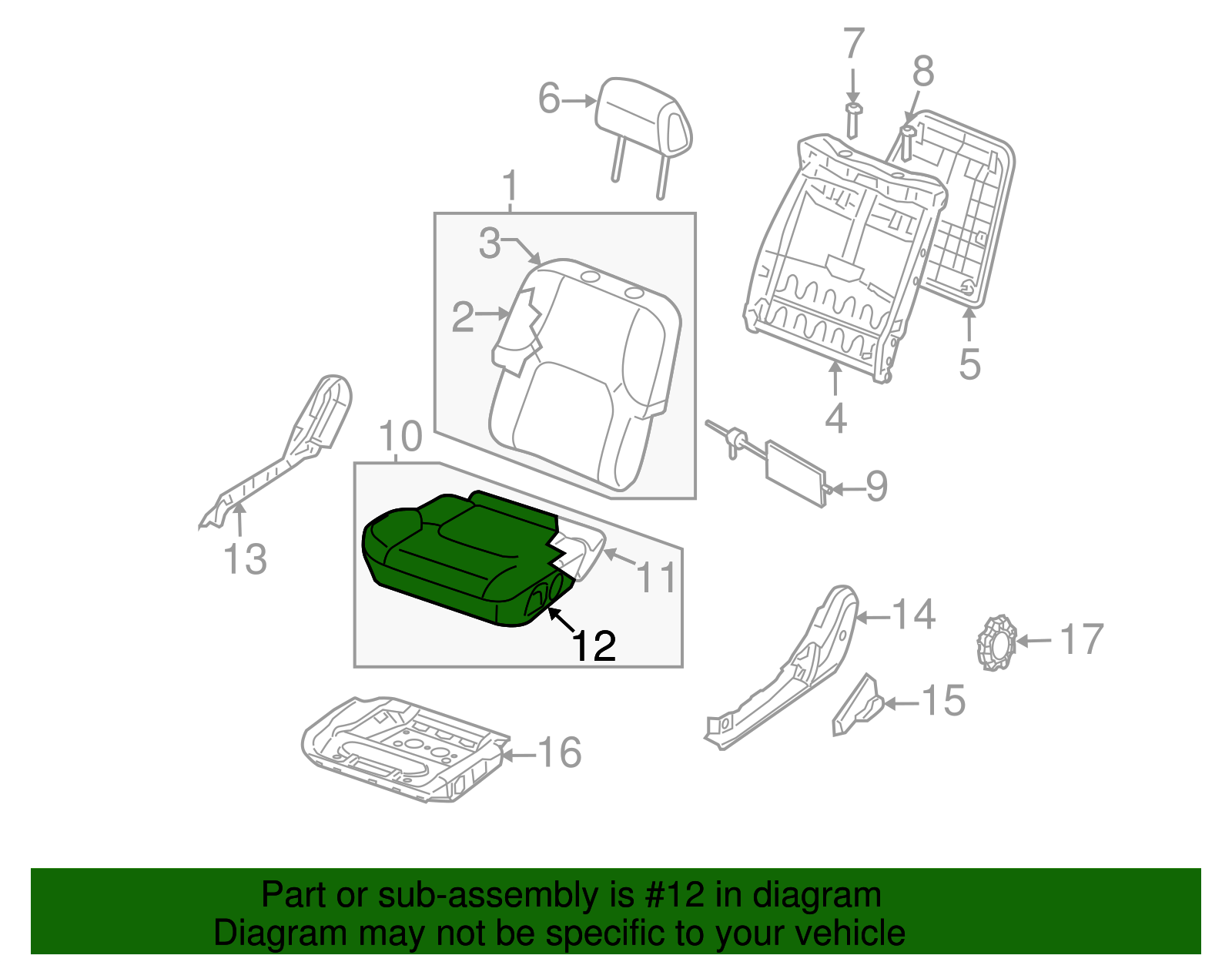 7
8
6
1
3
2
5
4
10
9
13
11
12
14
17
15
16

Part or sub-assembly is #12 in diagram
Diagram may not be specific to your vehicle