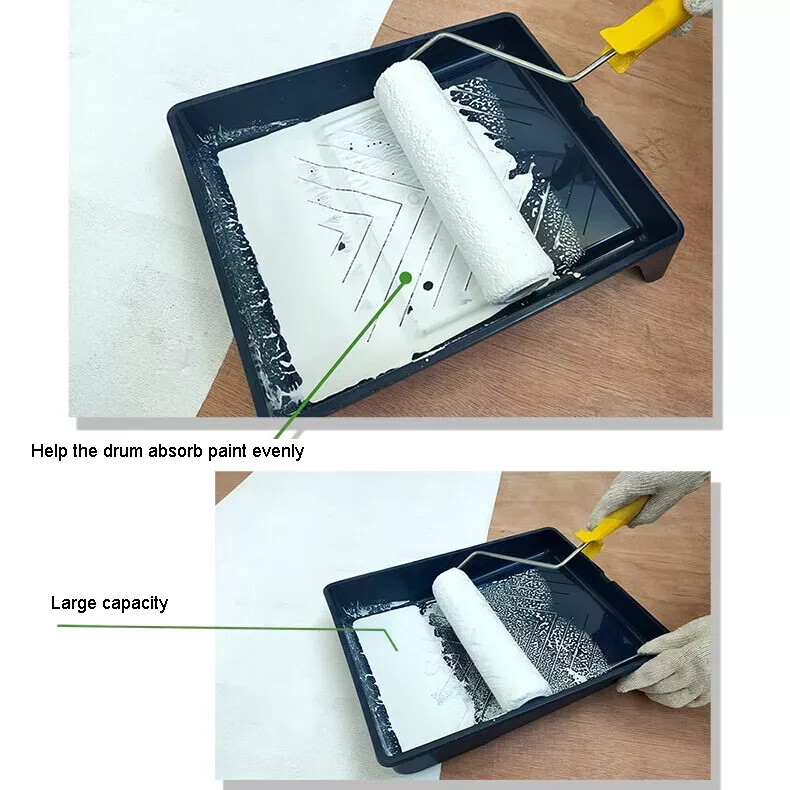 Help the drum absorb paint evenly

Large capacity