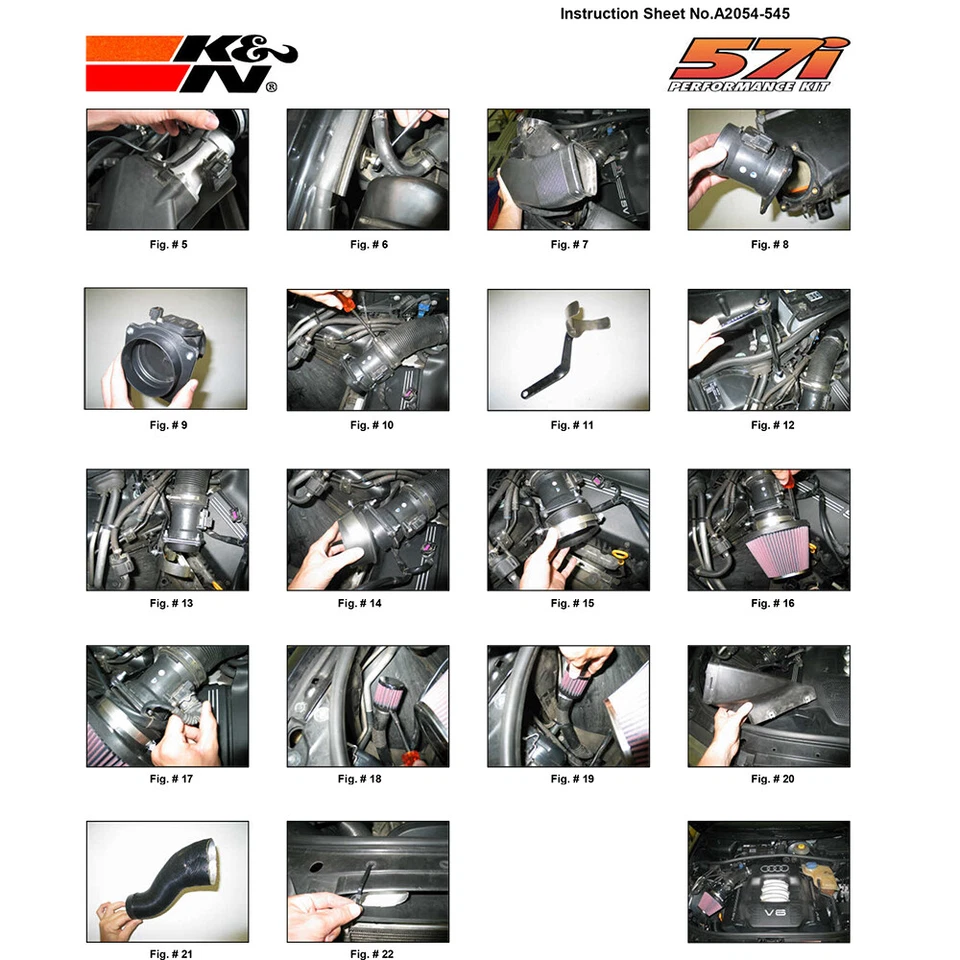 Instruction Sheet No.A2054-545

K&N®

57i PERFORMANCE KIT

Fig. # 5

Fig. # 6

Fig. # 7

Fig. # 8

Fig. # 9

Fig. # 10

Fig. # 11

Fig. # 12

Fig. # 13

Fig. # 14

Fig. # 15

Fig. # 16

Fig. # 17

Fig. # 18

Fig. # 19

Fig. # 20

Fig. # 21

Fig. # 22

V6