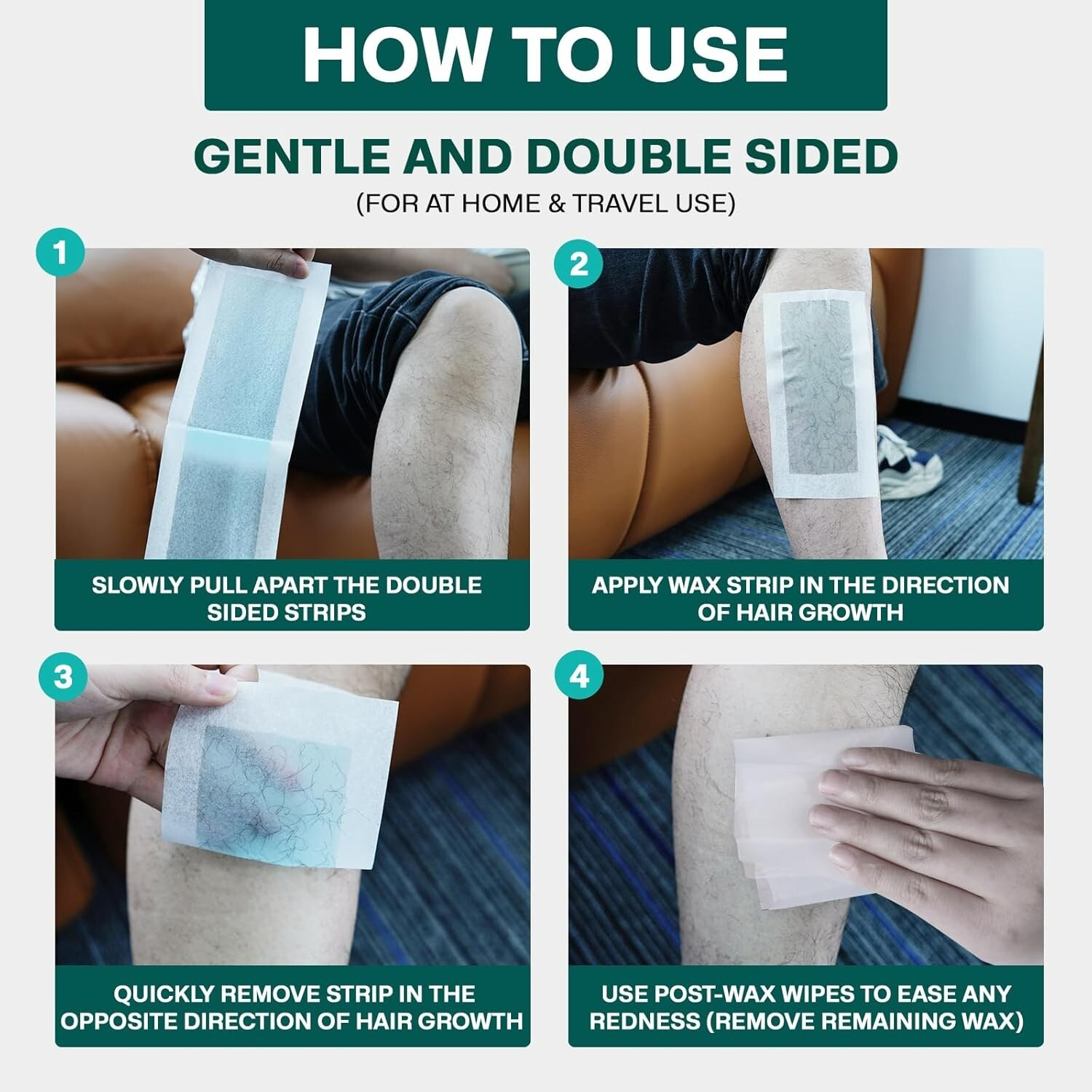 HOW TO USE

GENTLE AND DOUBLE SIDED
(FOR AT HOME & TRAVEL USE)

1

SLOWLY PULL APART THE DOUBLE SIDED STRIPS

2

APPLY WAX STRIP IN THE DIRECTION OF HAIR GROWTH

3

QUICKLY REMOVE STRIP IN THE OPPOSITE DIRECTION OF HAIR GROWTH

4

USE POST-WAX WIPES TO EASE ANY REDNESS (REMOVE REMAINING WAX)