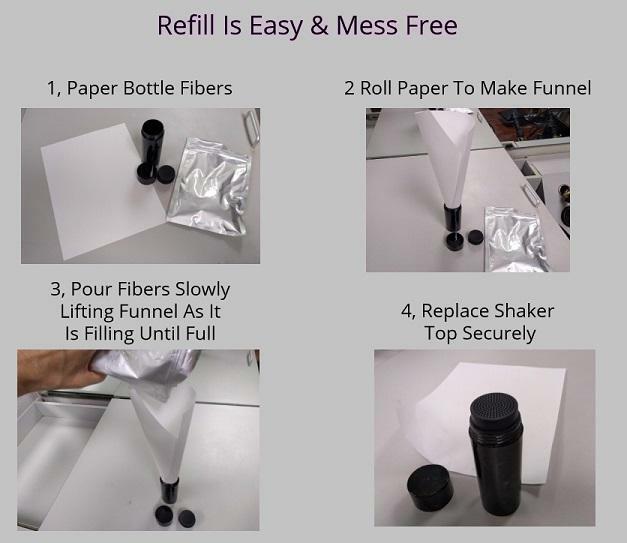 Refill Is Easy & Mess Free

1, Paper Bottle Fibers

2 Roll Paper To Make Funnel

3, Pour Fibers Slowly Lifting Funnel As It Is Filling Until Full

4, Replace Shaker Top Securely