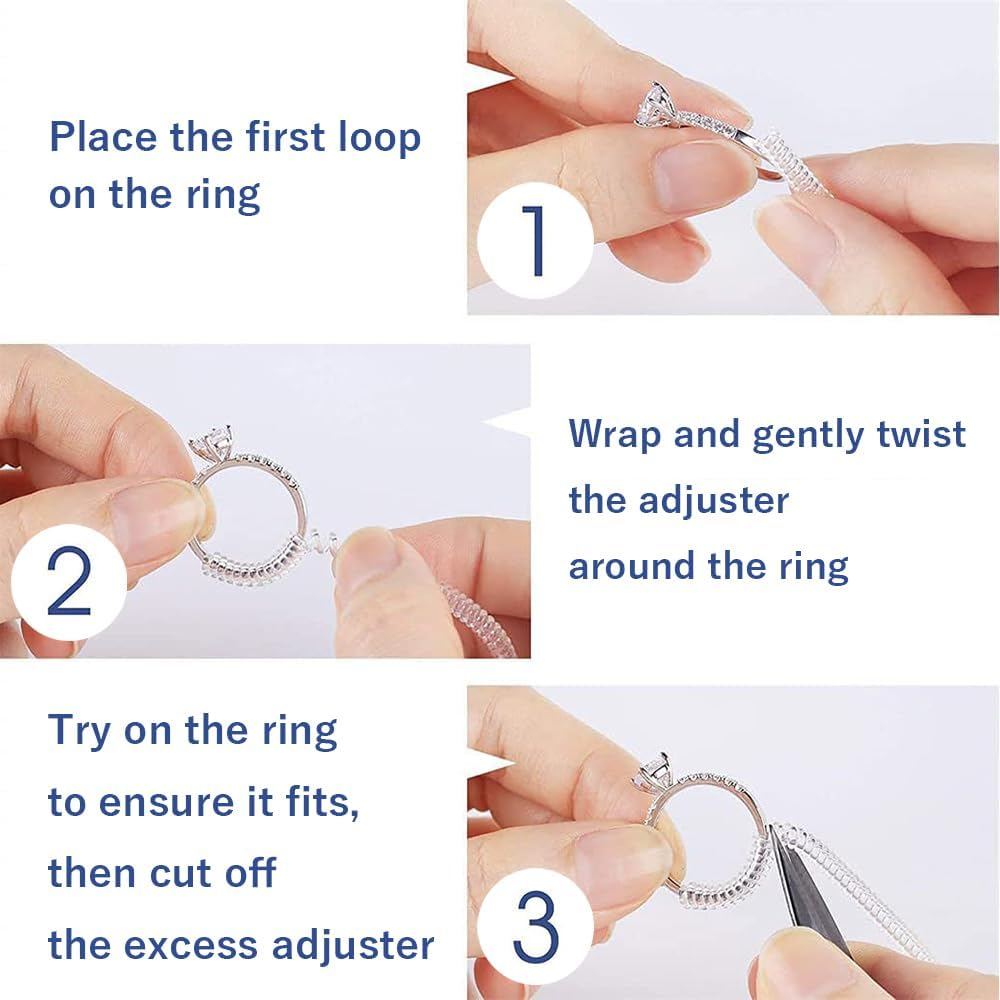 Place the first loop on the ring

1

2

Wrap and gently twist the adjuster around the ring

Try on the ring to ensure it fits, then cut off the excess adjuster

3