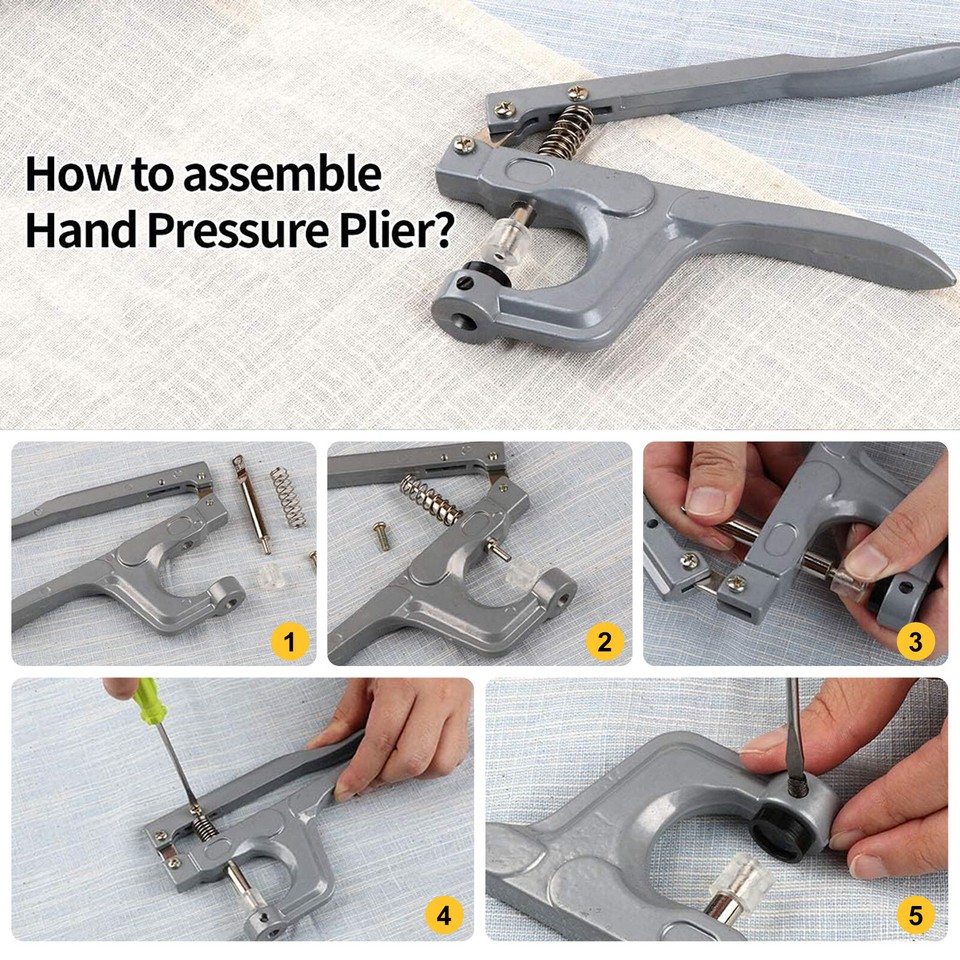 How to assemble Hand Pressure Plier?

1

2

3

4

5