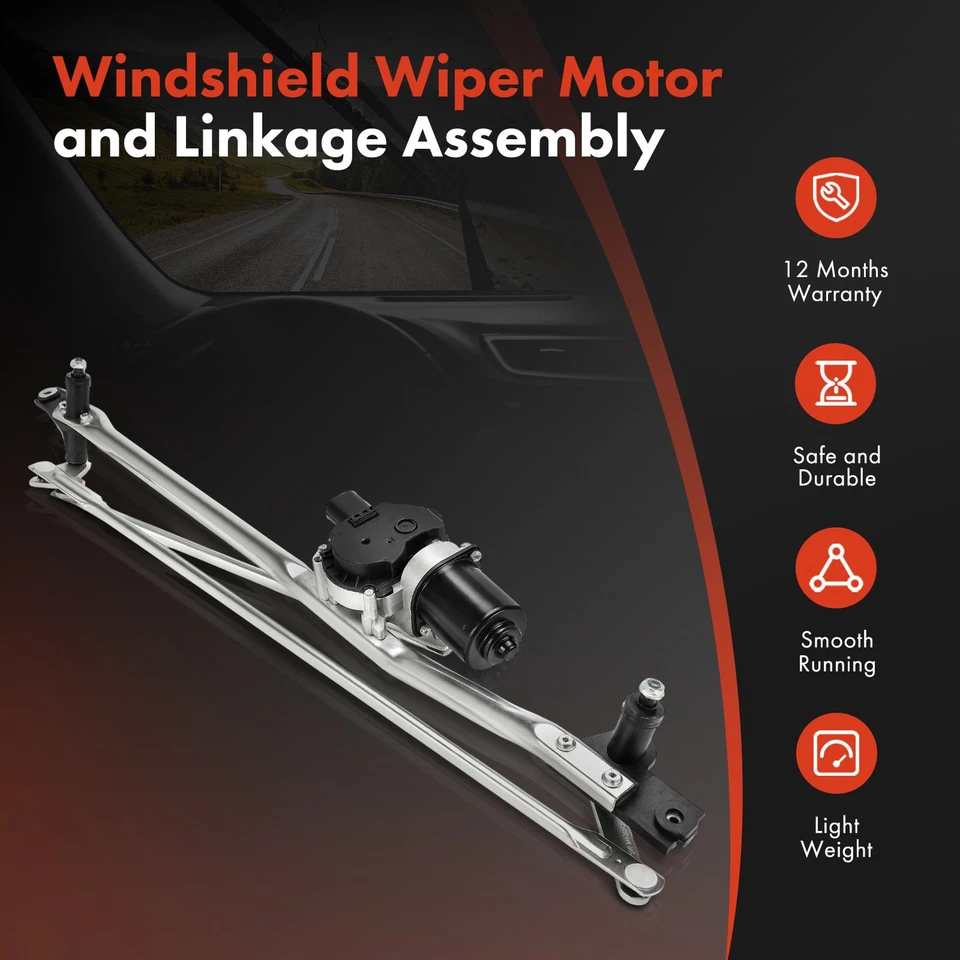 Windshield Wiper Motor and Linkage Assembly

12 Months Warranty

Safe and Durable

Smooth Running

Light Weight